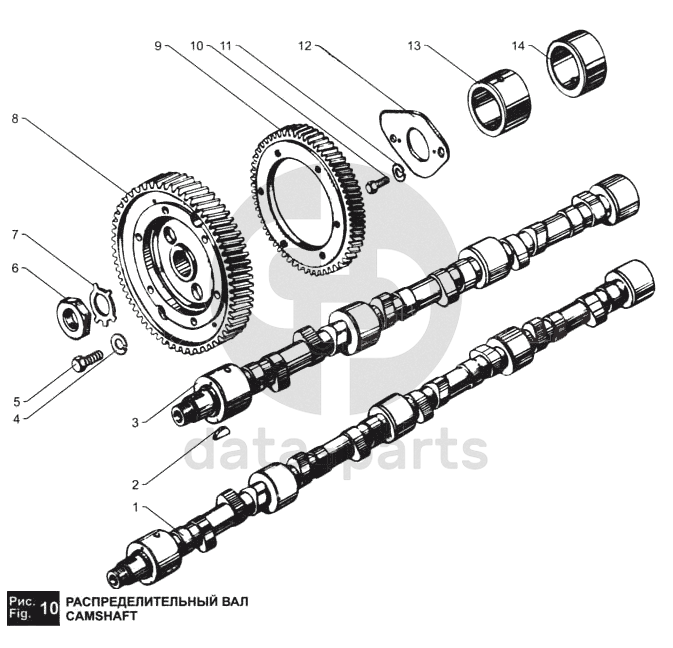 9
10
11
12
13
14
8
7
6
5
4
3
2
1

data parts

Рис. Fig. 10 РАСПРЕДЕЛИТЕЛЬНЫЙ ВАЛ
CAMSHAFT