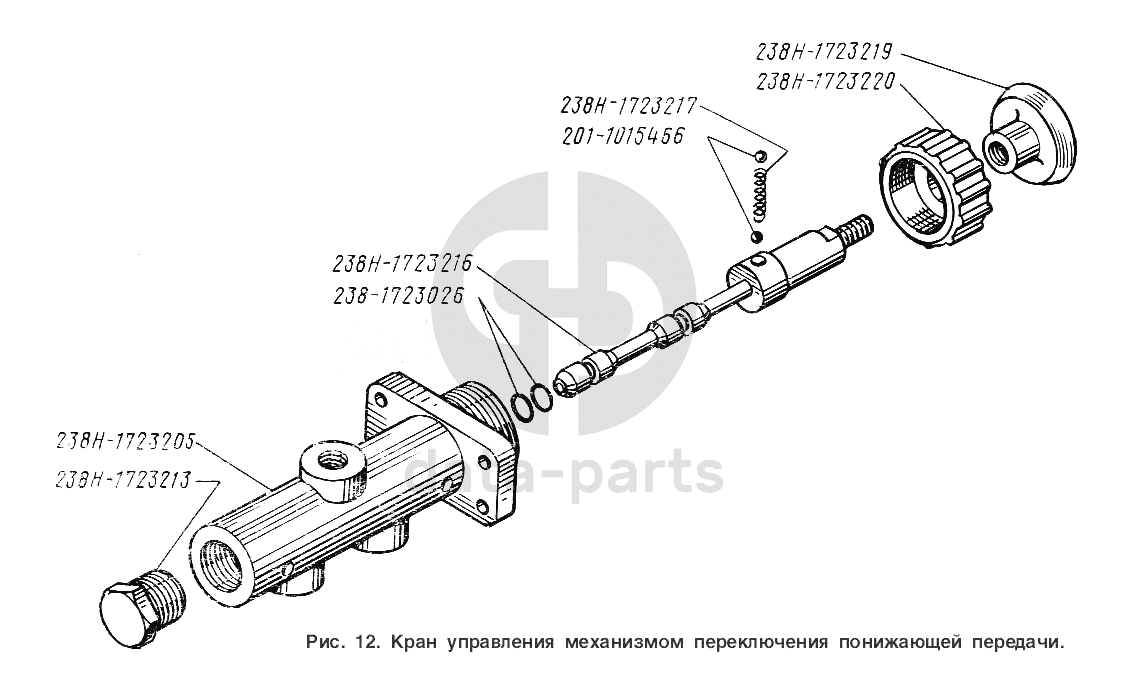 238Н-1723219
238Н-1723220
238Н-1723217
201-1015456
238Н-1723216
238-1723026
238Н-1723205
238Н-1723213
data-parts

Рис. 12. Кран управления механизмом переключения понижающей передачи.