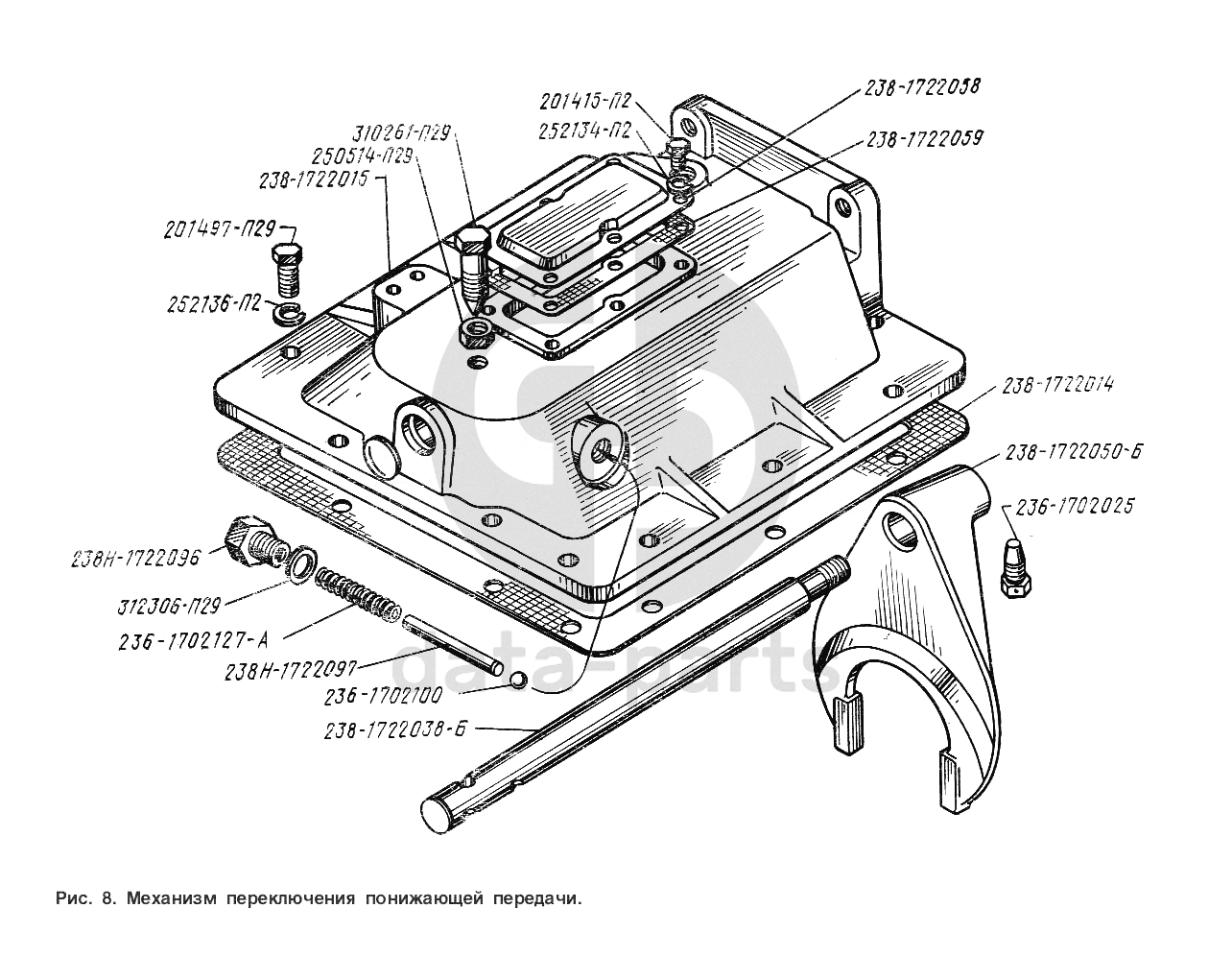 201415-П2
252134-П2
238-1722058
238-1722059
310261-П29
250514-П29
238-1722015
201497-П29
252136-П2
238-1722014
238-1722050-Б
236-1702025
238Н-1722096
312306-П29
236-1702127-А
238Н-1722097
236-1702100
238-1722038-Б
data-parts

Рис. 8. Механизм переключения понижающей передачи.