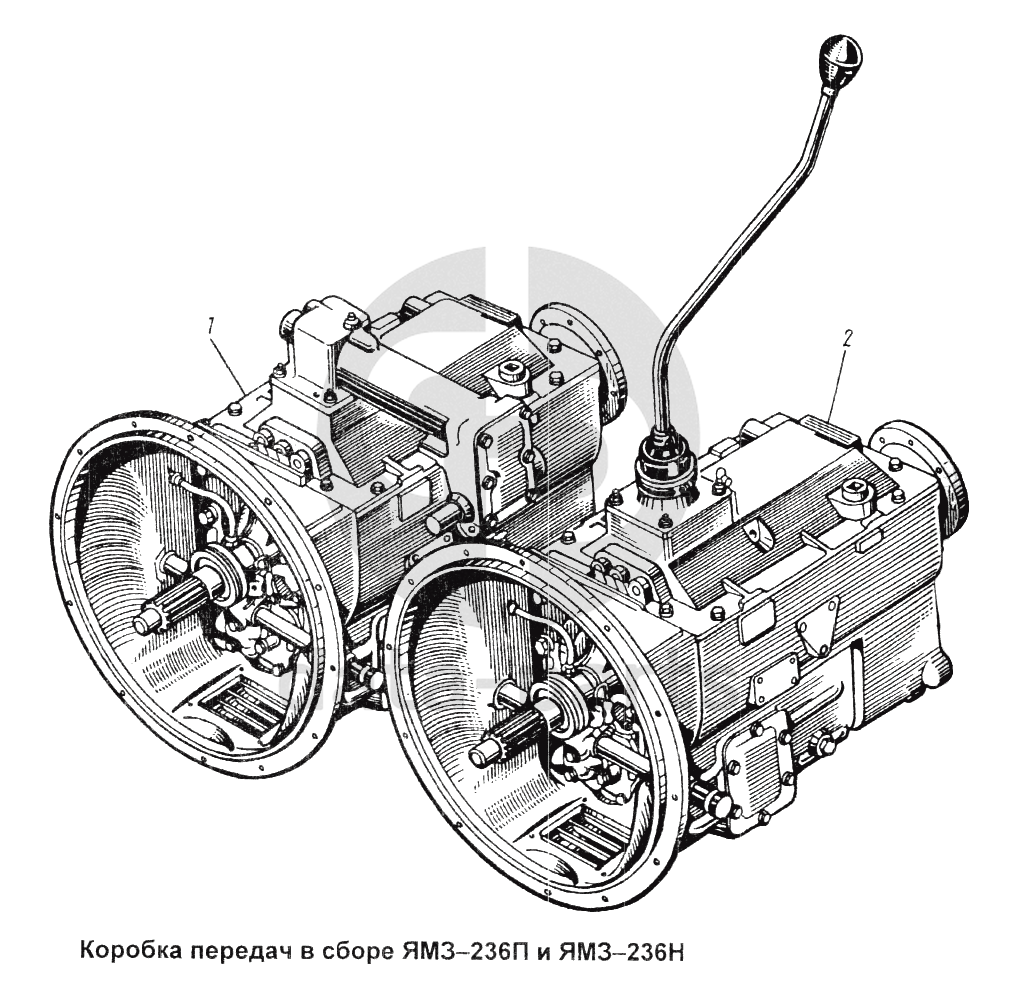 1

2

Коробка передач в сборе ЯМЗ–236П и ЯМЗ–236Н