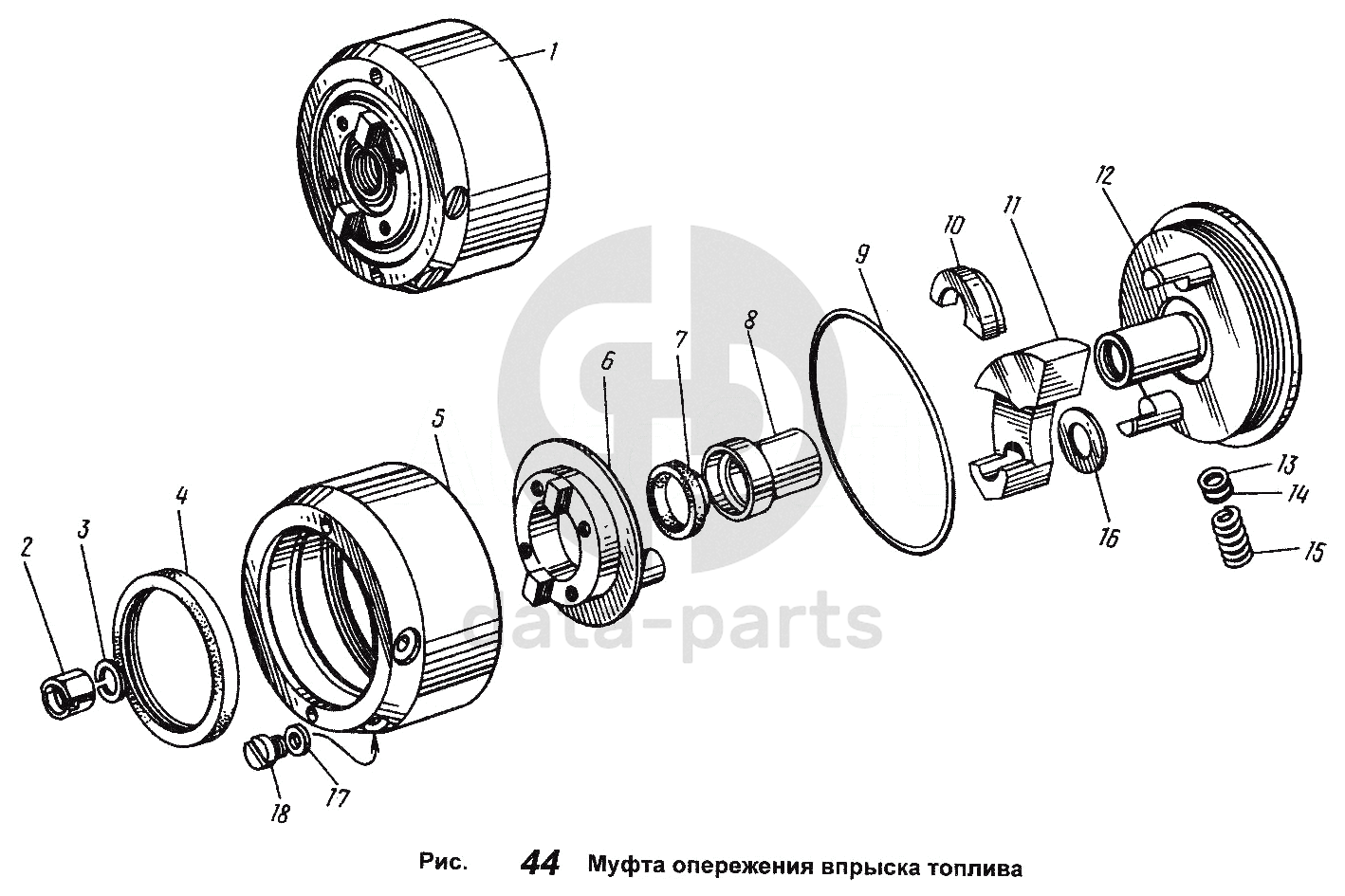 1
12
10
11
9
8
7
6
5
4
3
2
13
14
15
16
17
18

data-parts

Рис. 44 Муфта опережения впрыска топлива