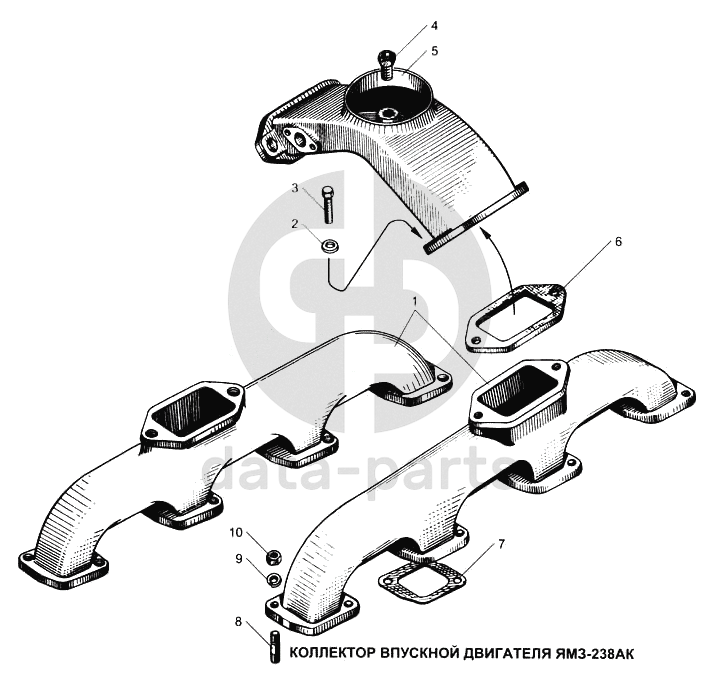 4
5
3
2
6
1
data-parts
10
9
7
8
КОЛЛЕКТОР ВПУСКНОЙ ДВИГАТЕЛЯ ЯМЗ-238АК