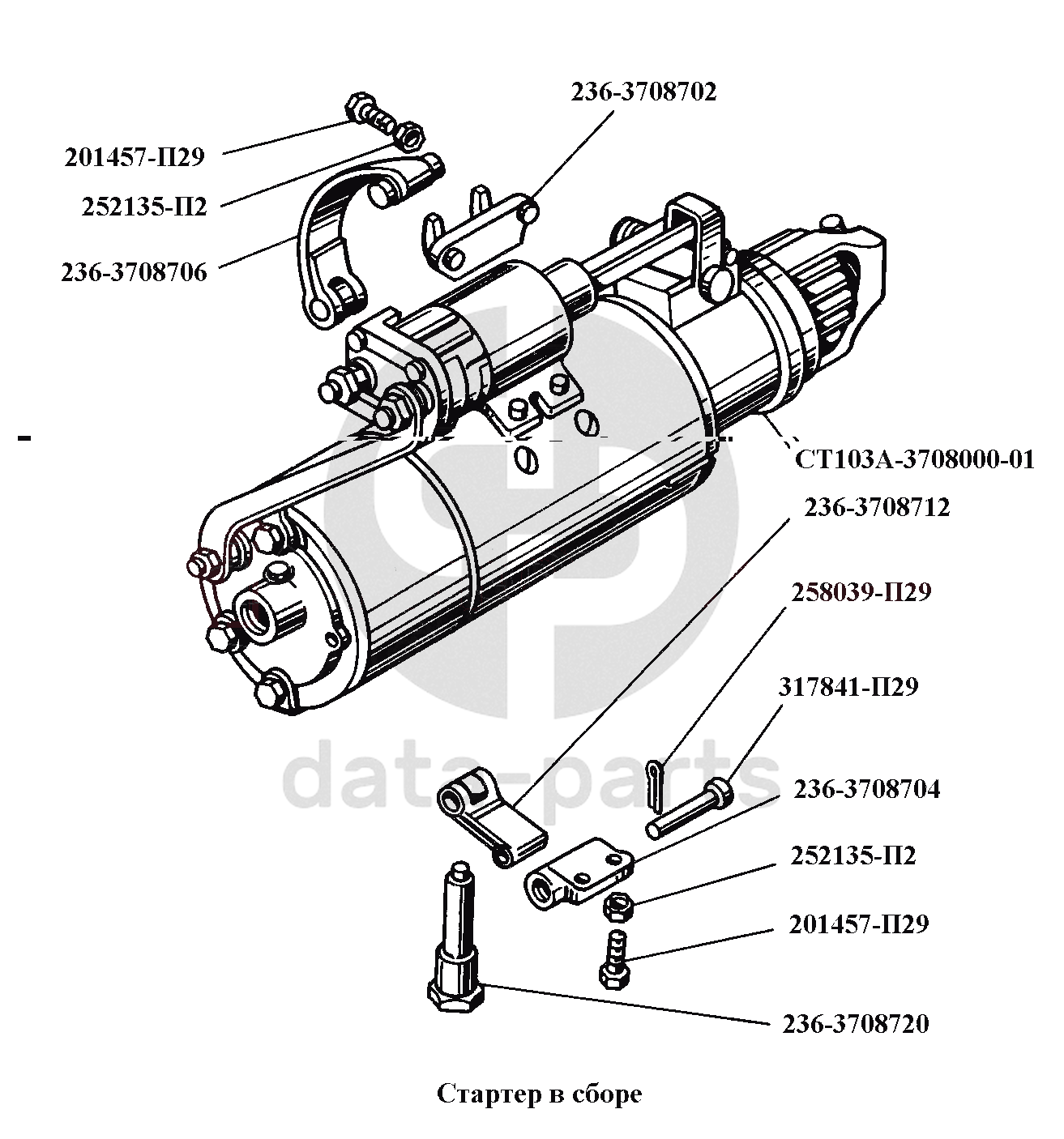 236-3708702

201457-П29

252135-П2

236-3708706

СТ103А-3708000-01

236-3708712

258039-П29

317841-П29

236-3708704

252135-П2

201457-П29

236-3708720

data-parts

Стартер в сборе