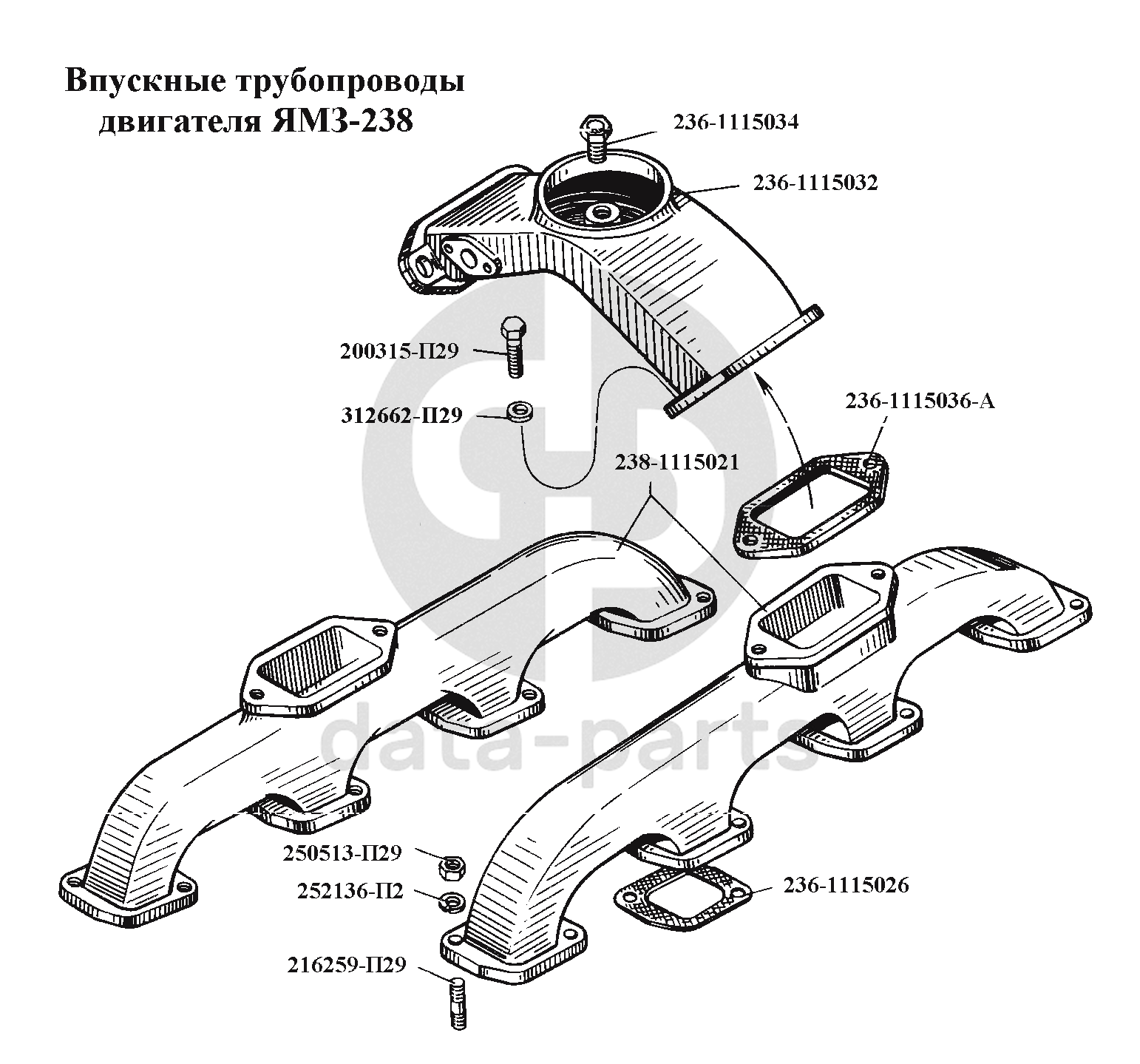 Впускные трубопроводы двигателя ЯМЗ-238

236-1115034

236-1115032

200315-П29

312662-П29

236-1115036-А

238-1115021

data-parts

250513-П29

252136-П2

236-1115026

216259-П29