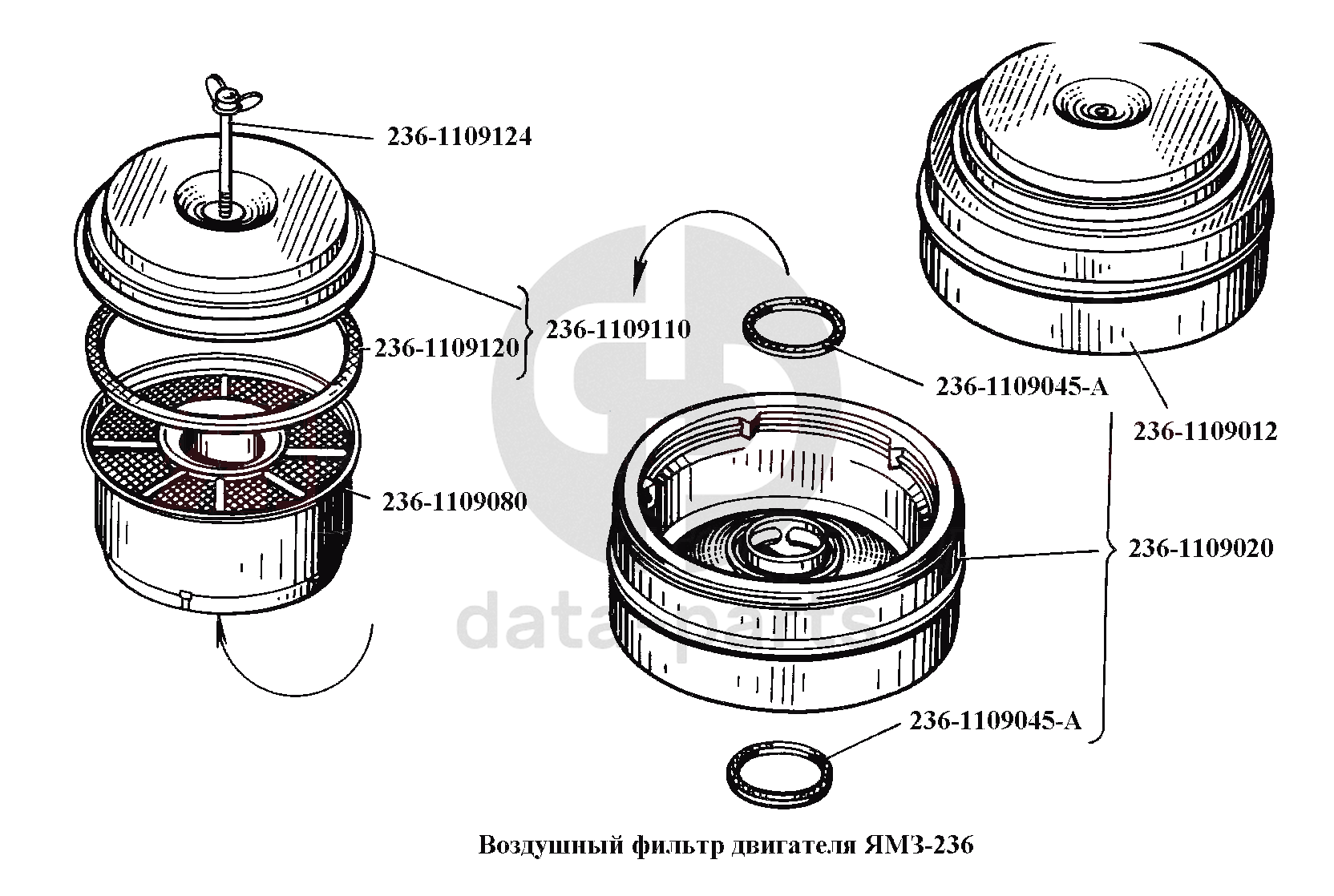 236-1109124

236-1109120

236-1109110

236-1109080

236-1109045-А

236-1109012

236-1109020

236-1109045-А

data parts

Воздушный фильтр двигателя ЯМЗ-236