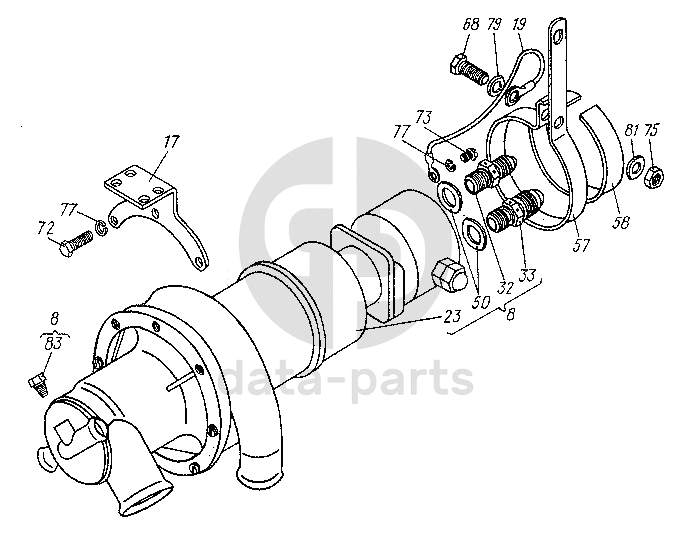 68 79 19
73
77
81 75
17
77
72
58
57
32 33
50
23
8
8
83
data-parts