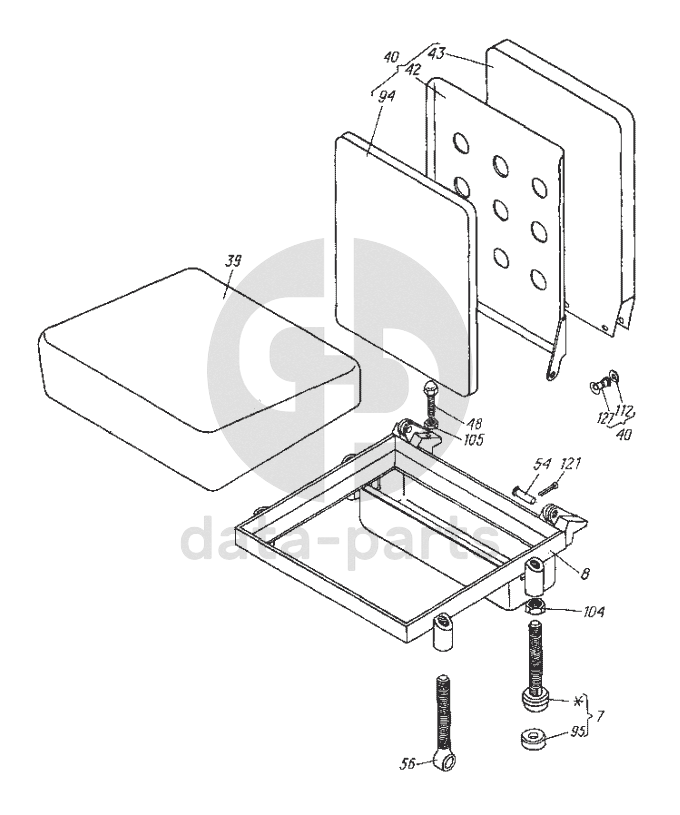 40
43
42
94
39
48
105
127
112
40
54
121
8
104
*
7
95
56
data-parts