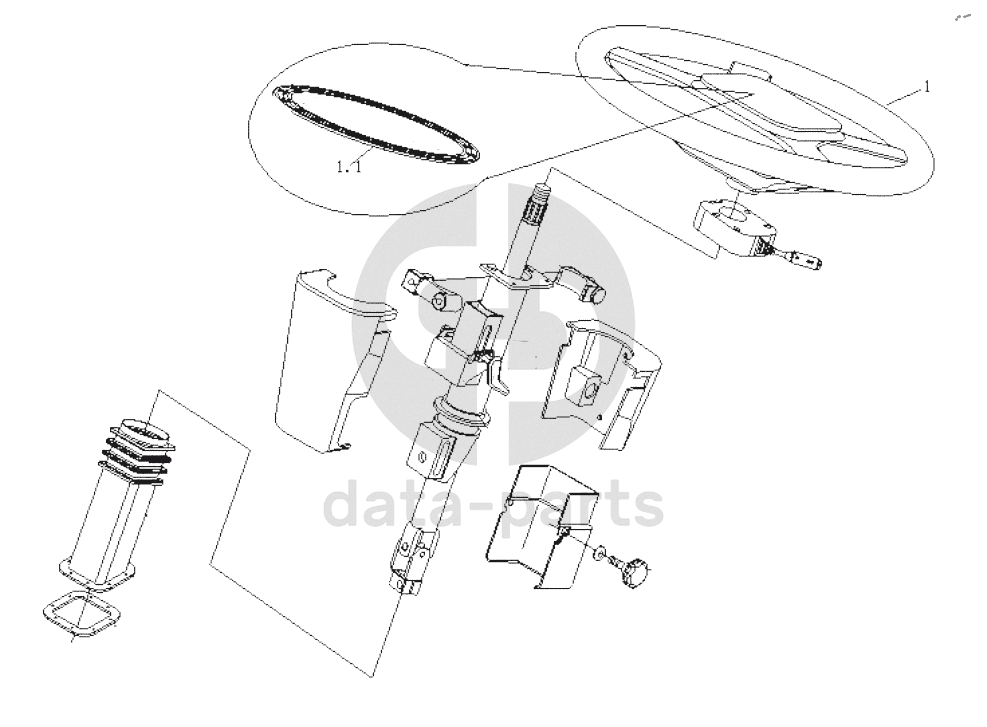 1

1.1

data-parts