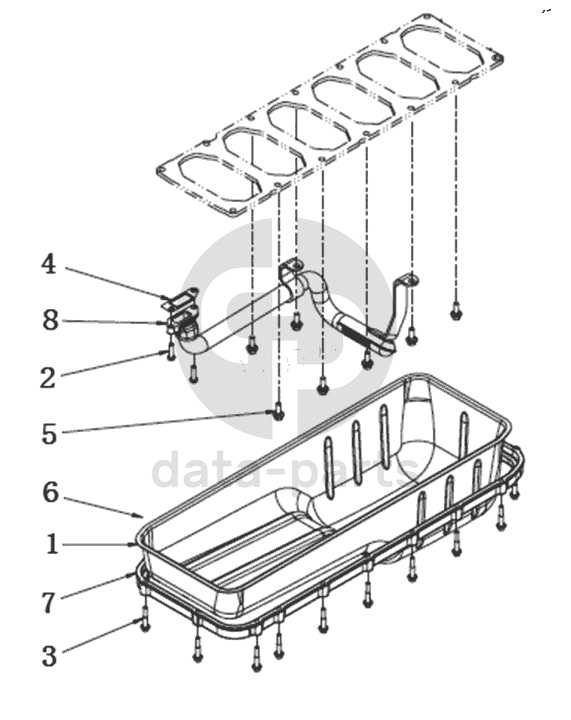 4
8
2
5
6
1
7
3
data-parts