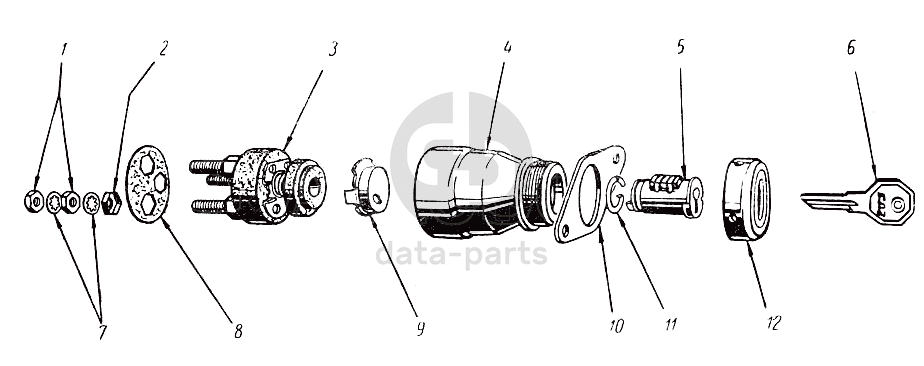 1
2
3
4
5
6
7
8
9
10
11
12
data-parts