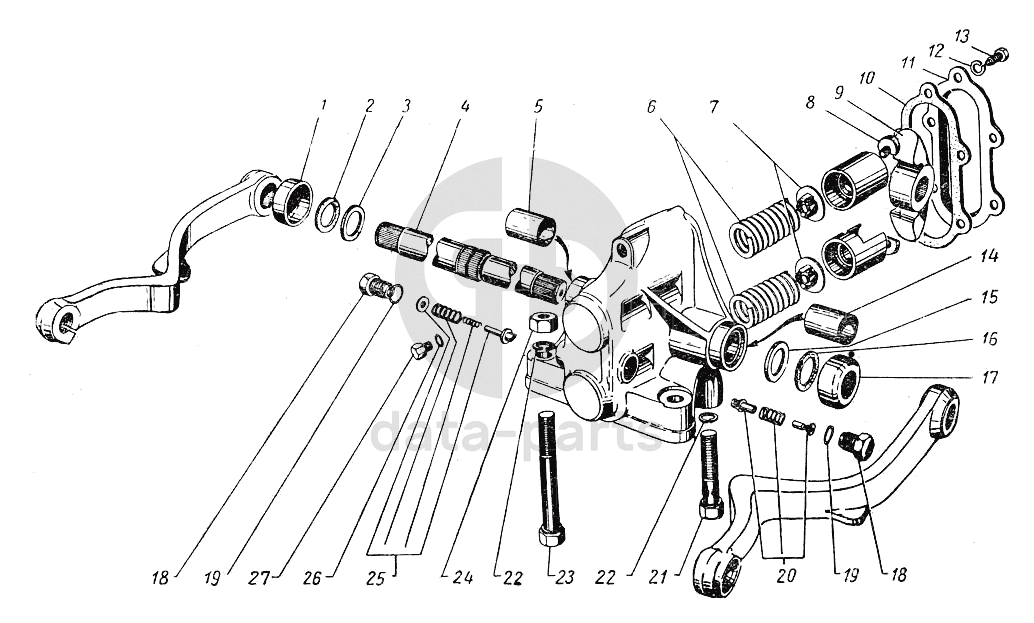 1 2 3 4 5 6 7 8 9 10 11 12 13

14 15 16 17

18 19 27 26 25 24 22 23 22 21 20 19 18

data-parts