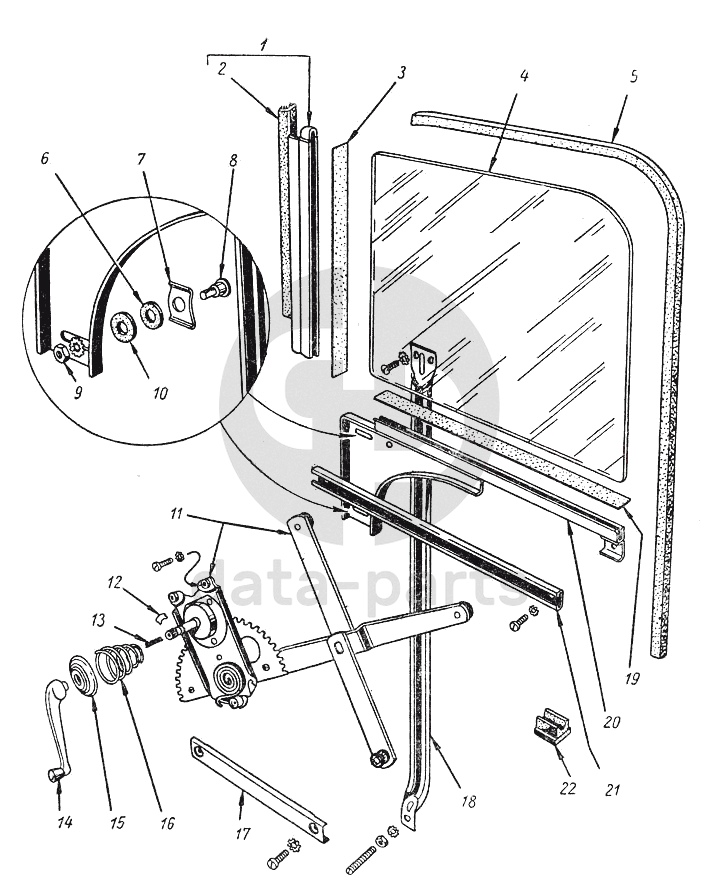 1
2
3
4
5
6
7
8
9
10
11
12
13
14
15
16
17
18
19
20
21
22
data-parts