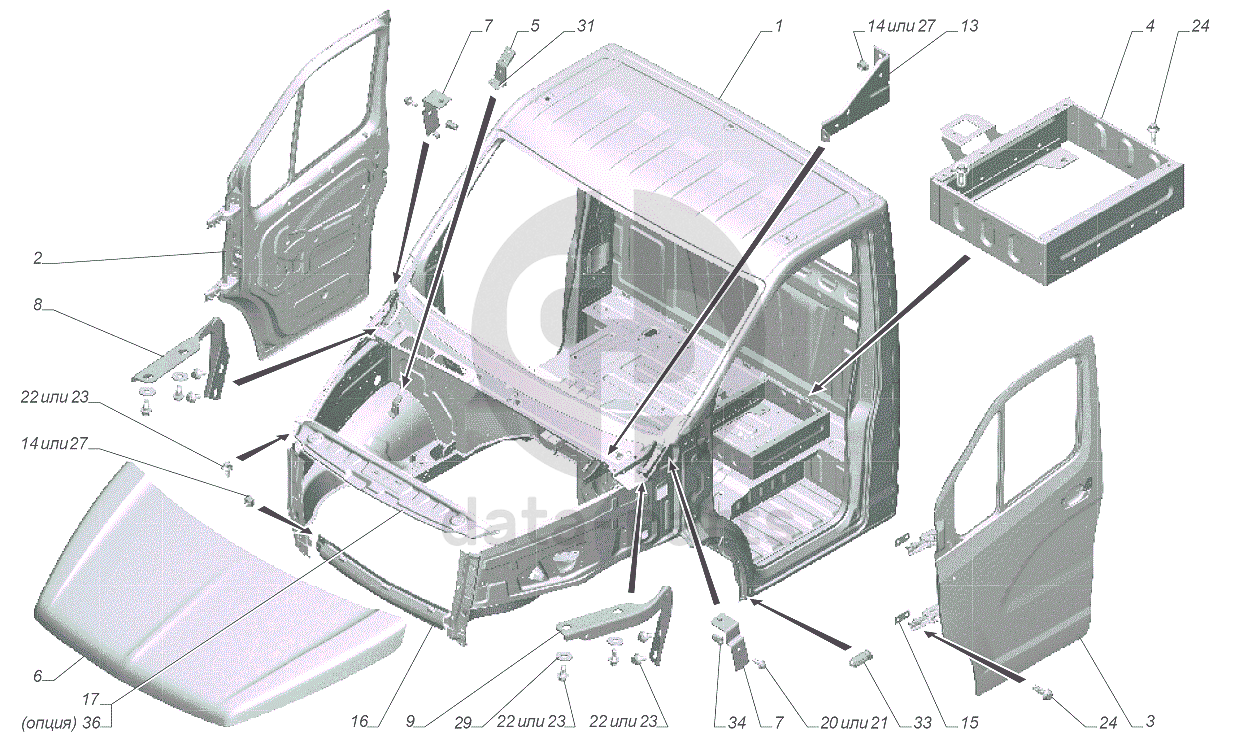 7
5
31
1
14 или 27
13
4
24
2
8
22 или 23
14 или 27
6
17
(опция) 36
16
9
29
22 или 23
22 или 23
34
7
20 или 21
33
15
24
3