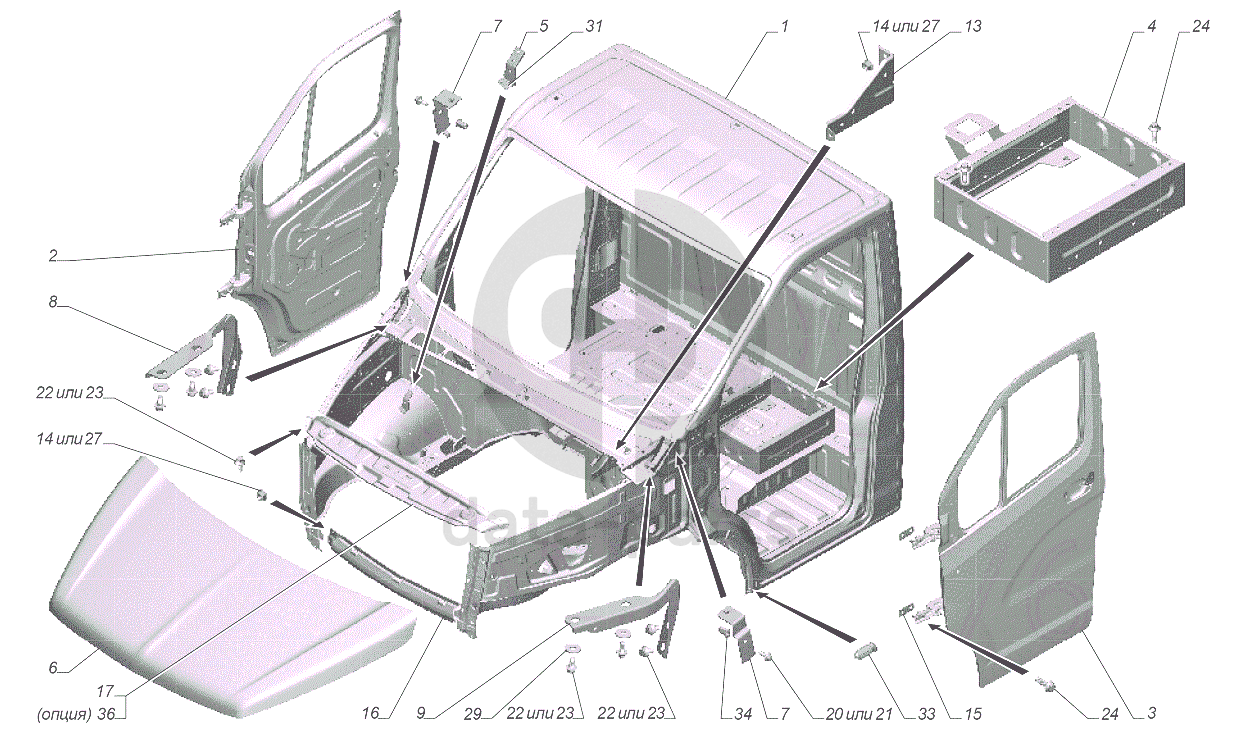 7
5
31
1
14 или 27
13
4
24
2
8
22 или 23
14 или 27
6
17
(опция) 36
16
9
29
22 или 23
22 или 23
34
7
20 или 21
33
15
24
3