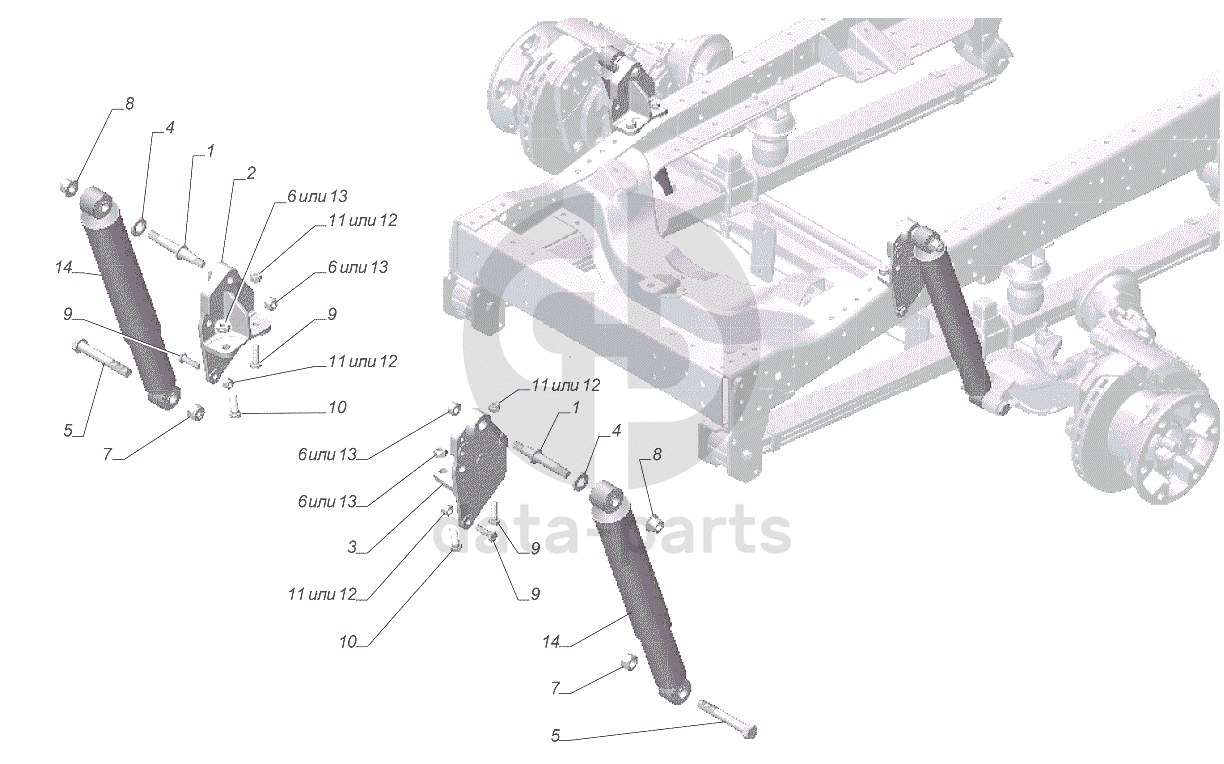 8
4
1
2
6 или 13
11 или 12
6 или 13
14
9
9
11 или 12
5
10
7
11 или 12
1
6 или 13
4
8
6 или 13
3
9
11 или 12
9
10
14
7
5
data-parts