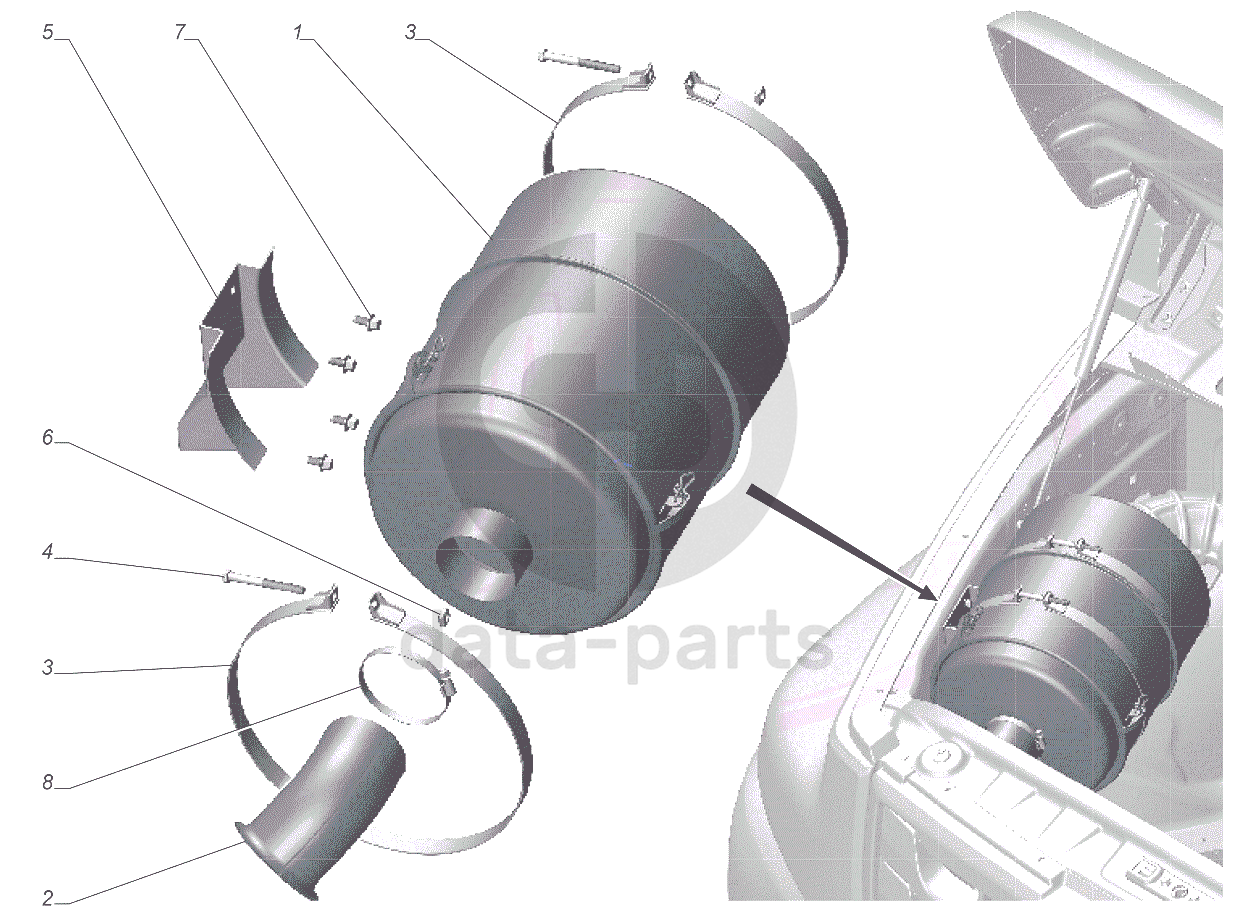 5
7
1
3
6
4
3
8
2
data-parts