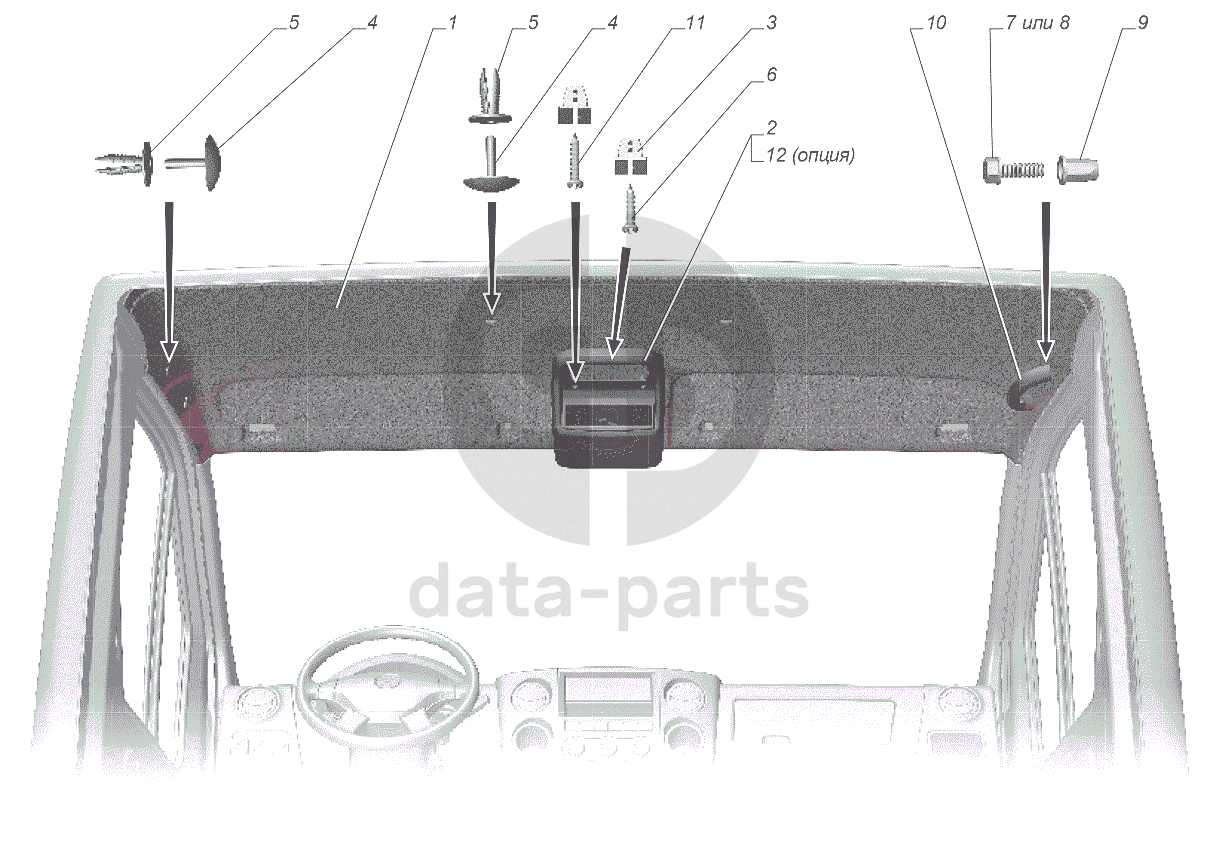 5
4
1
5
4
11
3
6
2
12 (опция)
10
7 или 8
9
data-parts