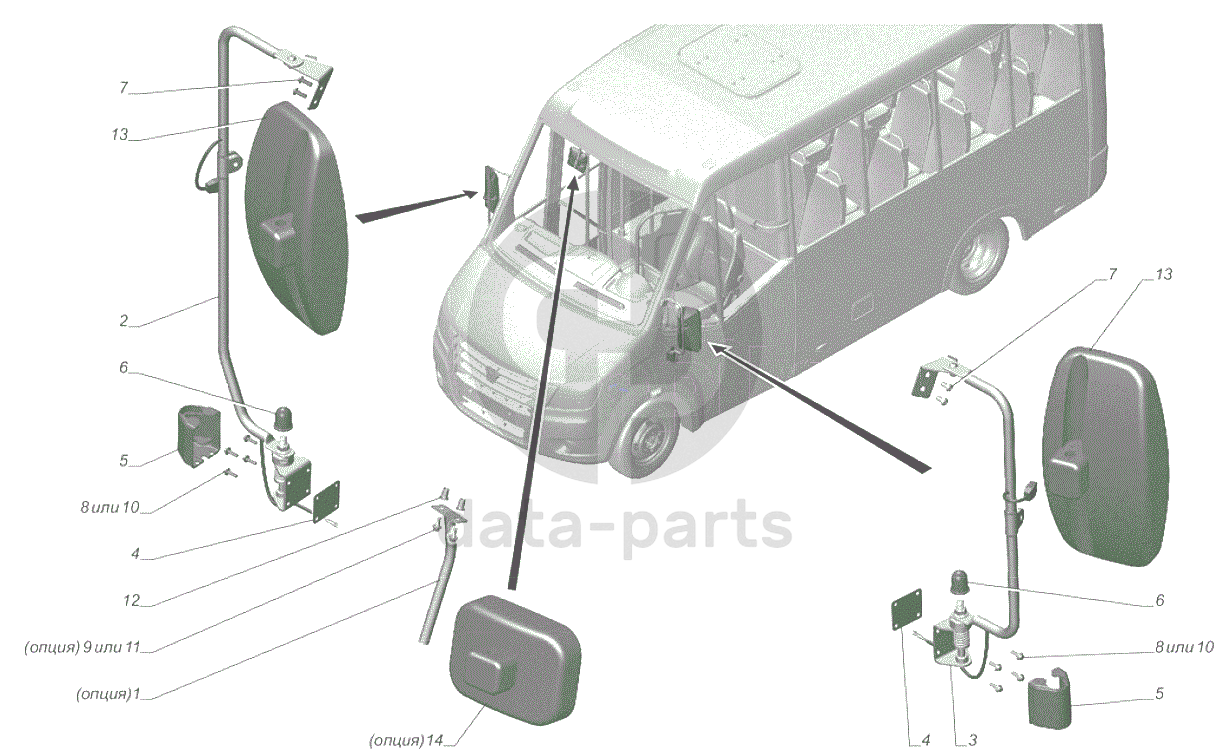 7
13
2
6
5
8 или 10
4
12
(опция) 9 или 11
(опция) 1
(опция) 14
data-parts
7
13
6
8 или 10
5
4
3