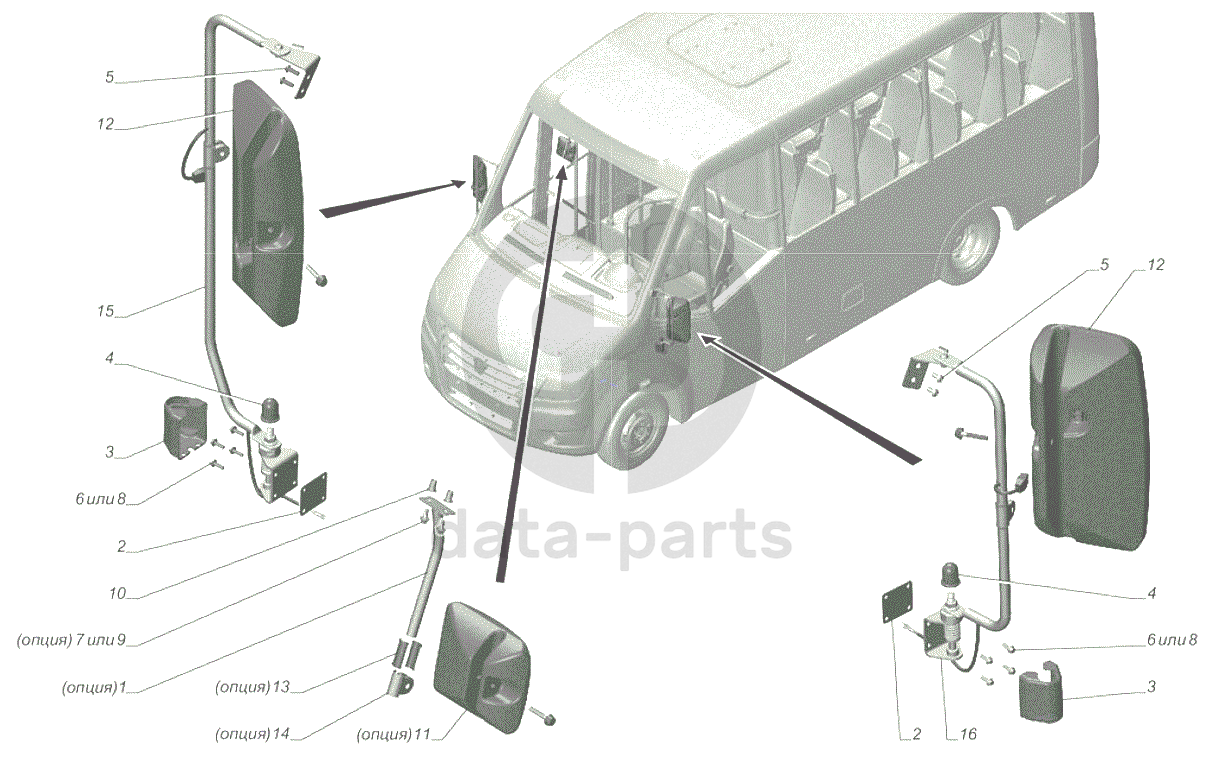 5
12
15
4
3
6 или 8
2
10
(опция) 7 или 9
(опция) 1
(опция) 13
(опция) 14
(опция) 11
data-parts
5
12
4
6 или 8
3
2
16