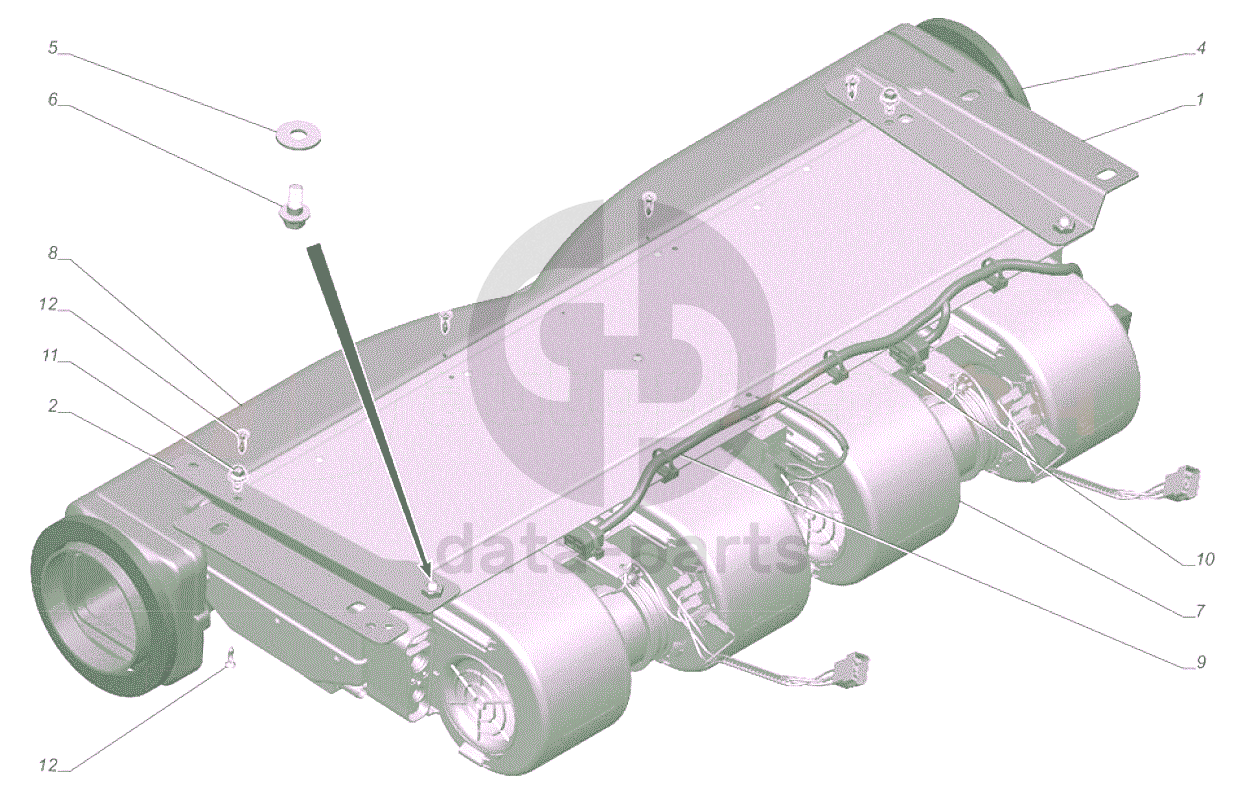 5
6
8
12
11
2
12
4
1
10
7
9
data-parts