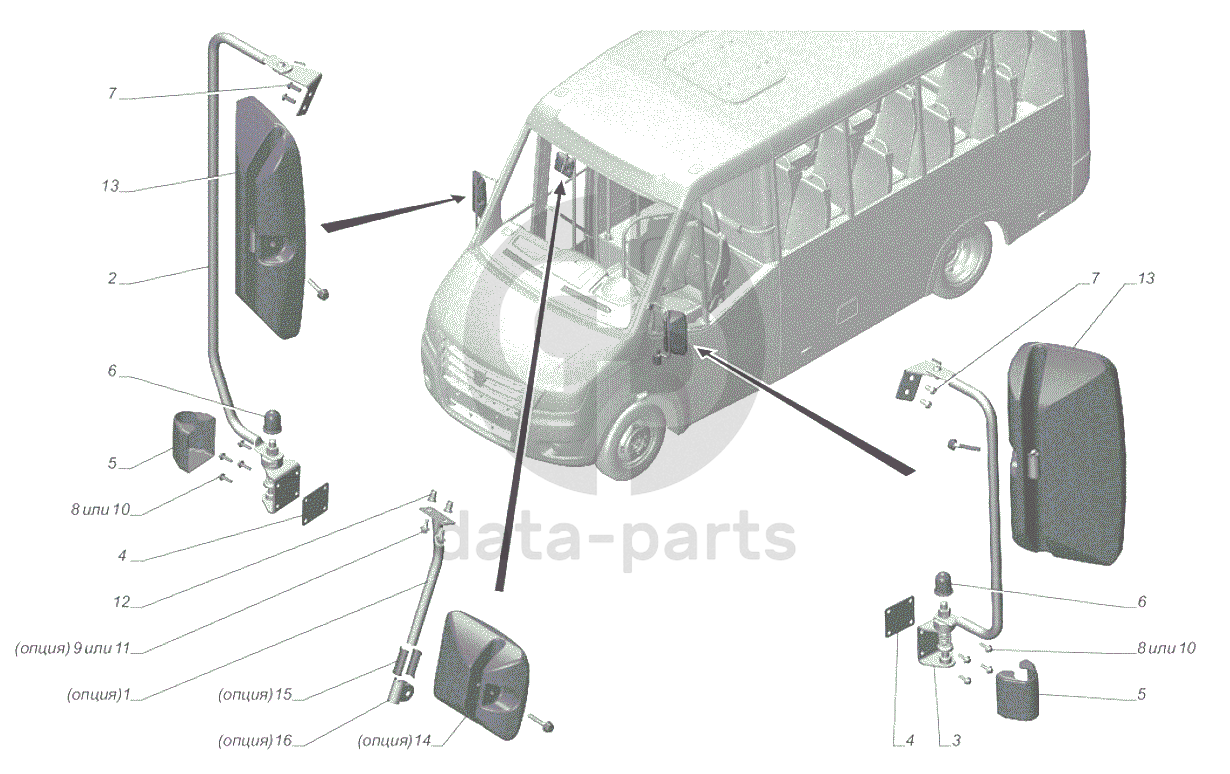 7
13
2
6
5
8 или 10
4
12
(опция) 9 или 11
(опция) 1
(опция) 15
(опция) 16
(опция) 14
data-parts
7
13
6
8 или 10
5
4
3