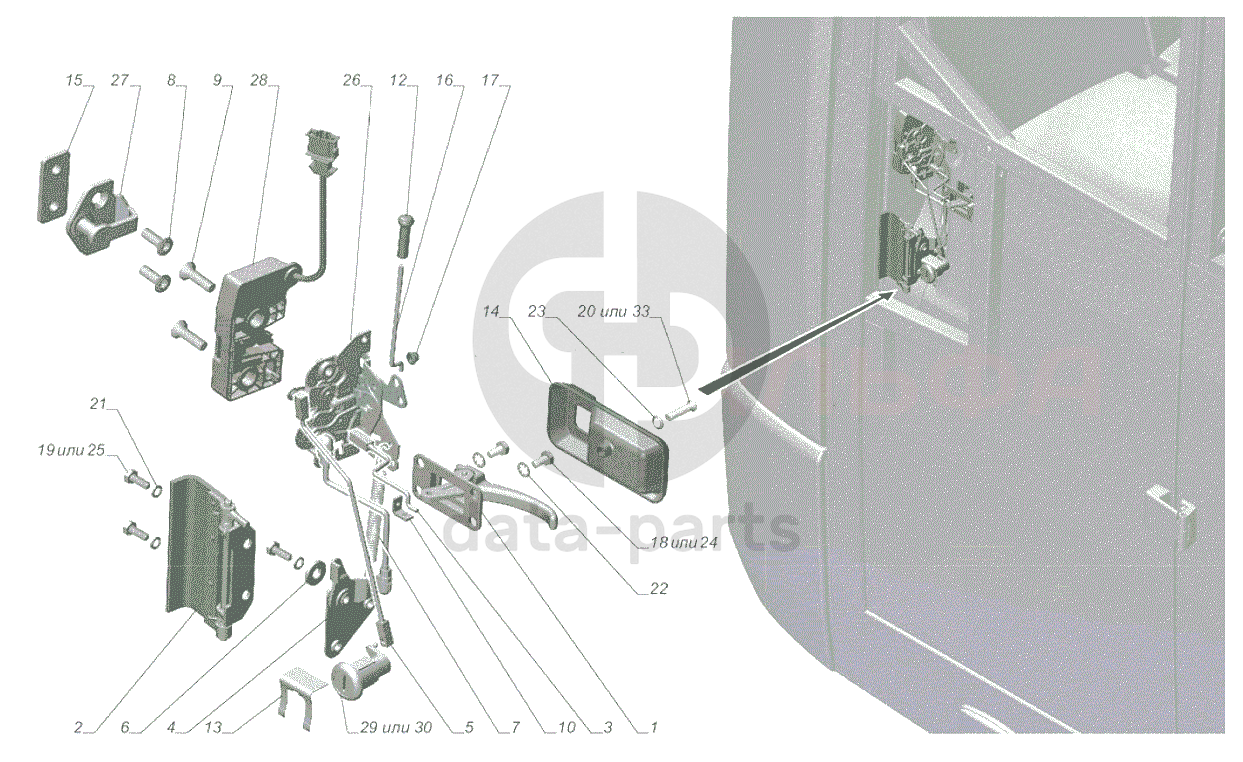 15
27
8
9
28
26
12
16
17
14
23
20 или 33
21
19 или 25
18 или 24
22
data-parts
2
6
4
13
29 или 30
5
7
10
3
1