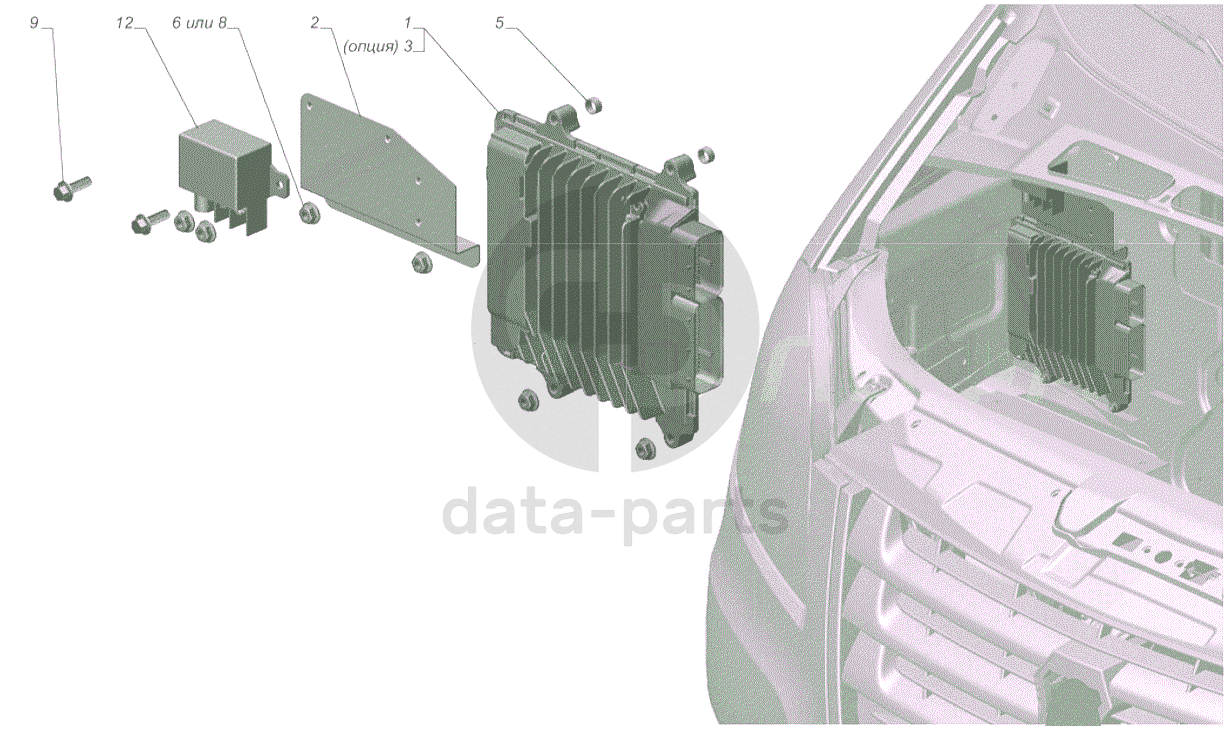 9
12
6 или 8
2
(опция) 3
1
5
data-parts