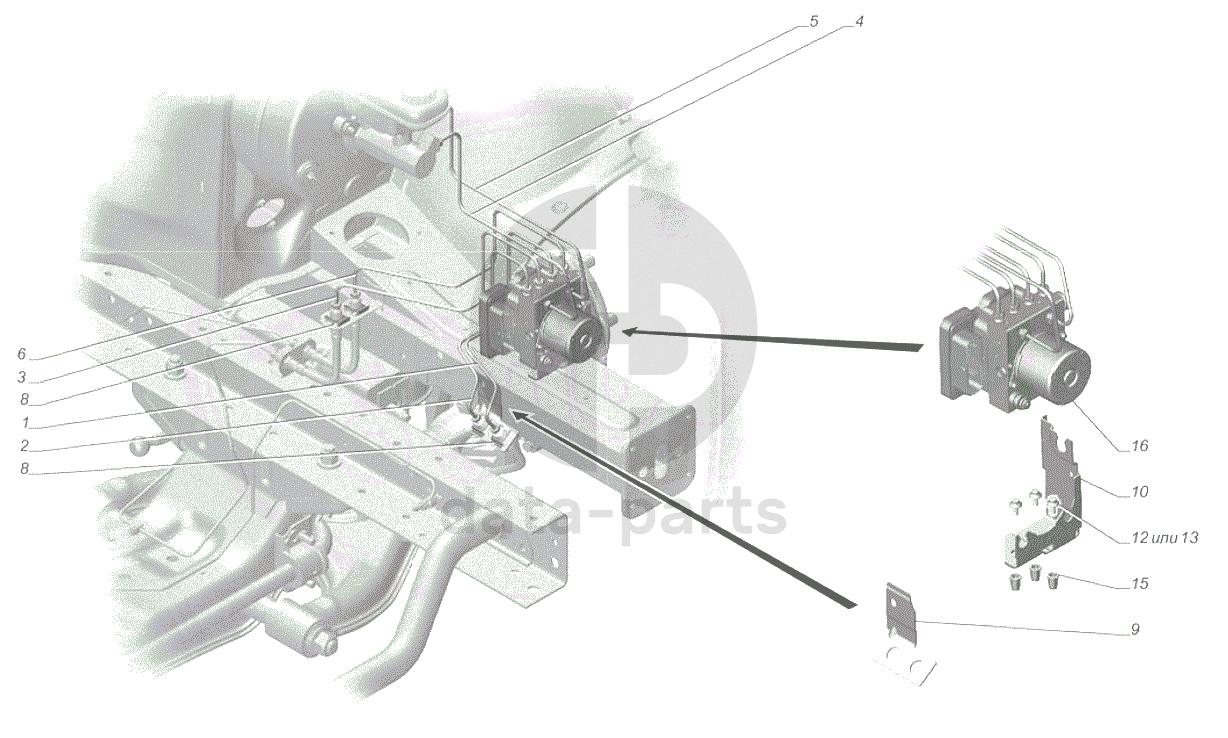 5
4
6
3
8
1
2
8
16
10
12 или 13
15
9
data-parts