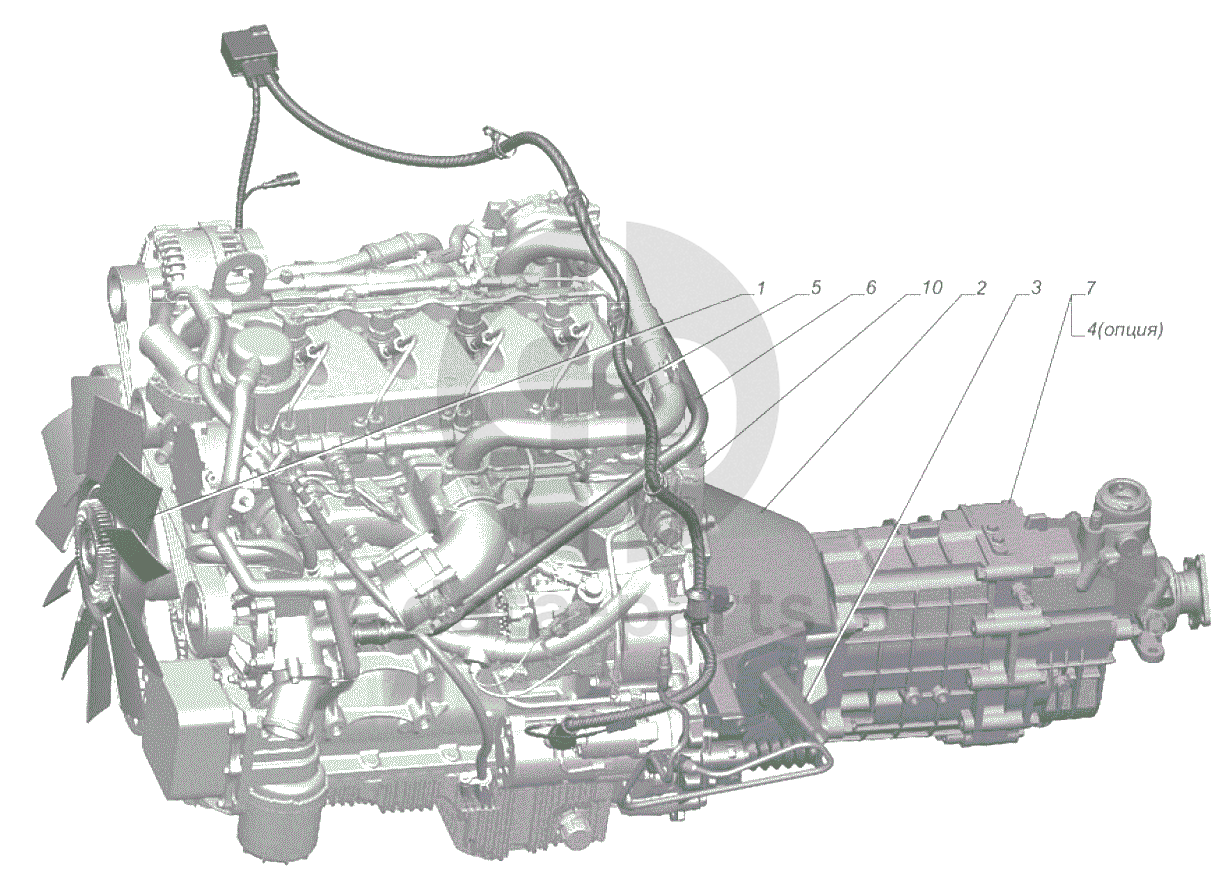 1 5 6 10 2 3 7
4(опция)