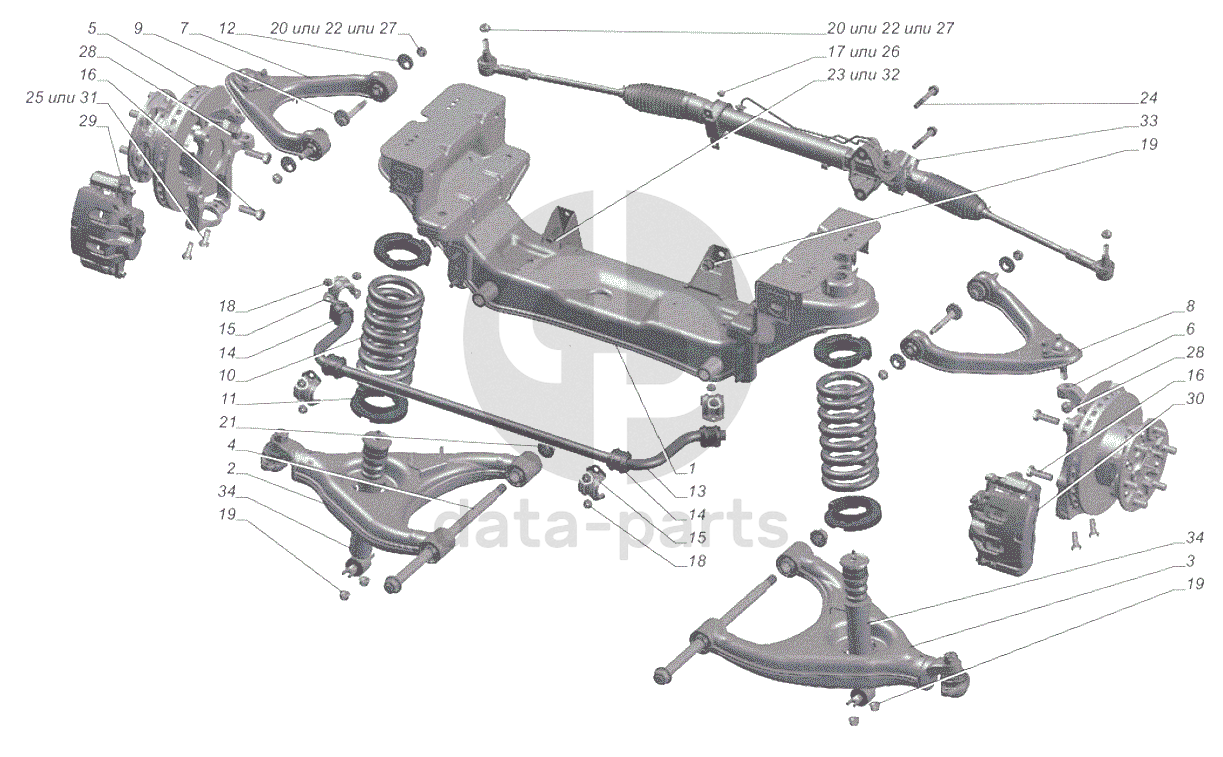 5
9
7
12
20 или 22 или 27
28
16
25 или 31
29
20 или 22 или 27
17 или 26
23 или 32
24
33
19
18
15
14
10
11
21
4
2
34
19
8
6
28
16
30
1
13
14
15
18
34
3
19
data-parts