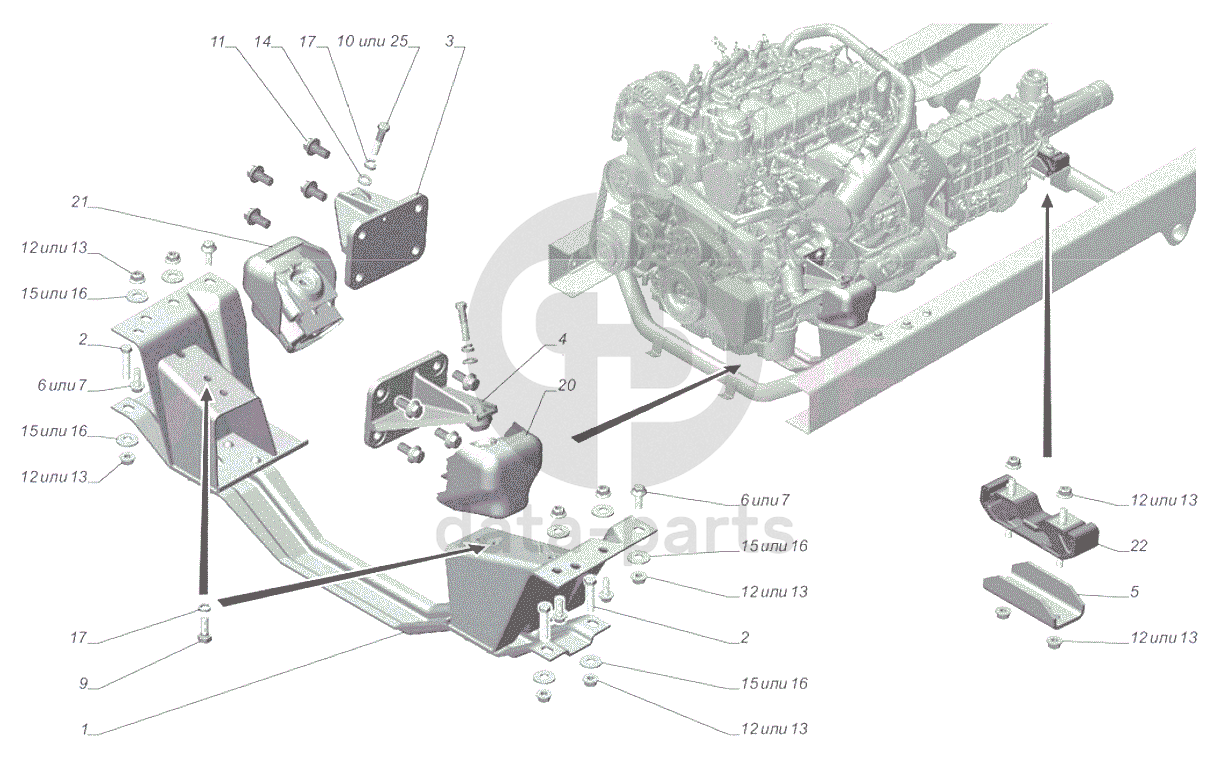 11
14
17
10 или 25
3
21
12 или 13
15 или 16
2
6 или 7
15 или 16
12 или 13
4
20
6 или 7
15 или 16
12 или 13
2
15 или 16
12 или 13
17
9
1
12 или 13
22
5
12 или 13
data-parts