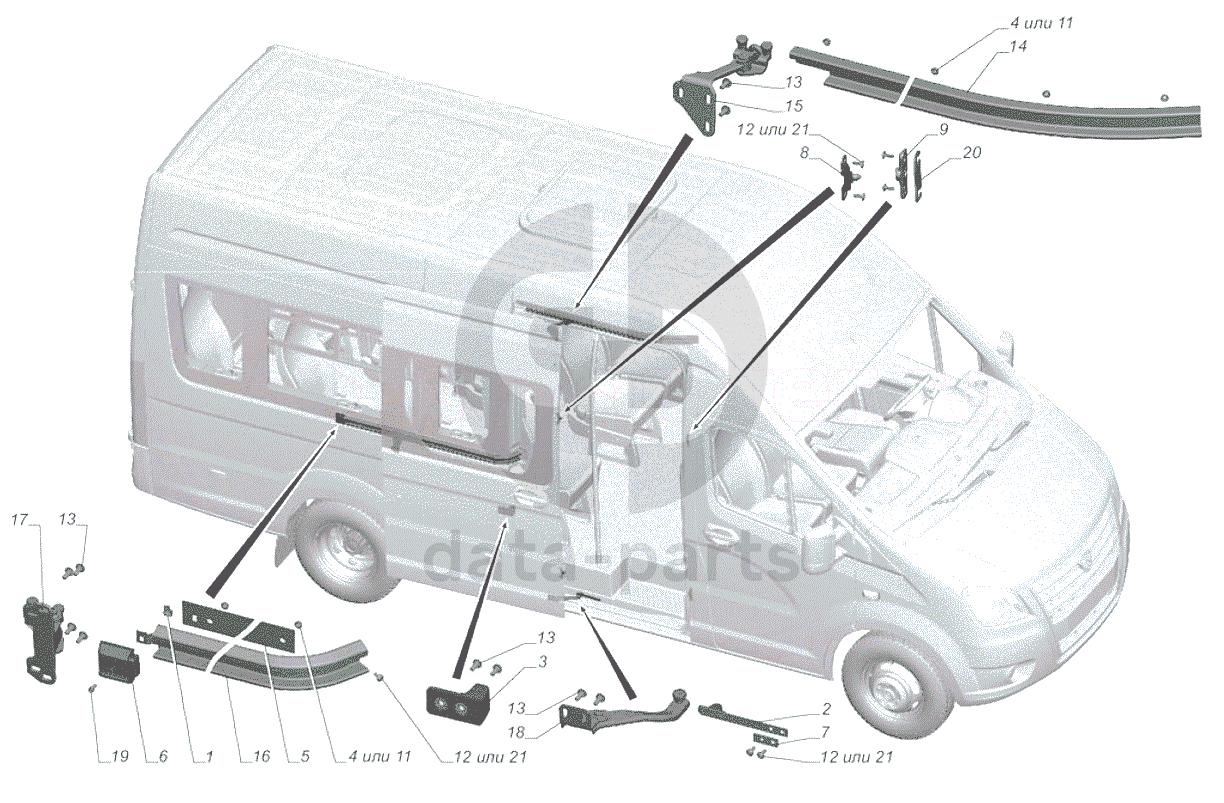 4 или 11
14
13
15
12 или 21
9
8
20
data-parts
17
13
13
3
13
18
2
7
12 или 21
19
6
1
16
5
4 или 11
12 или 21