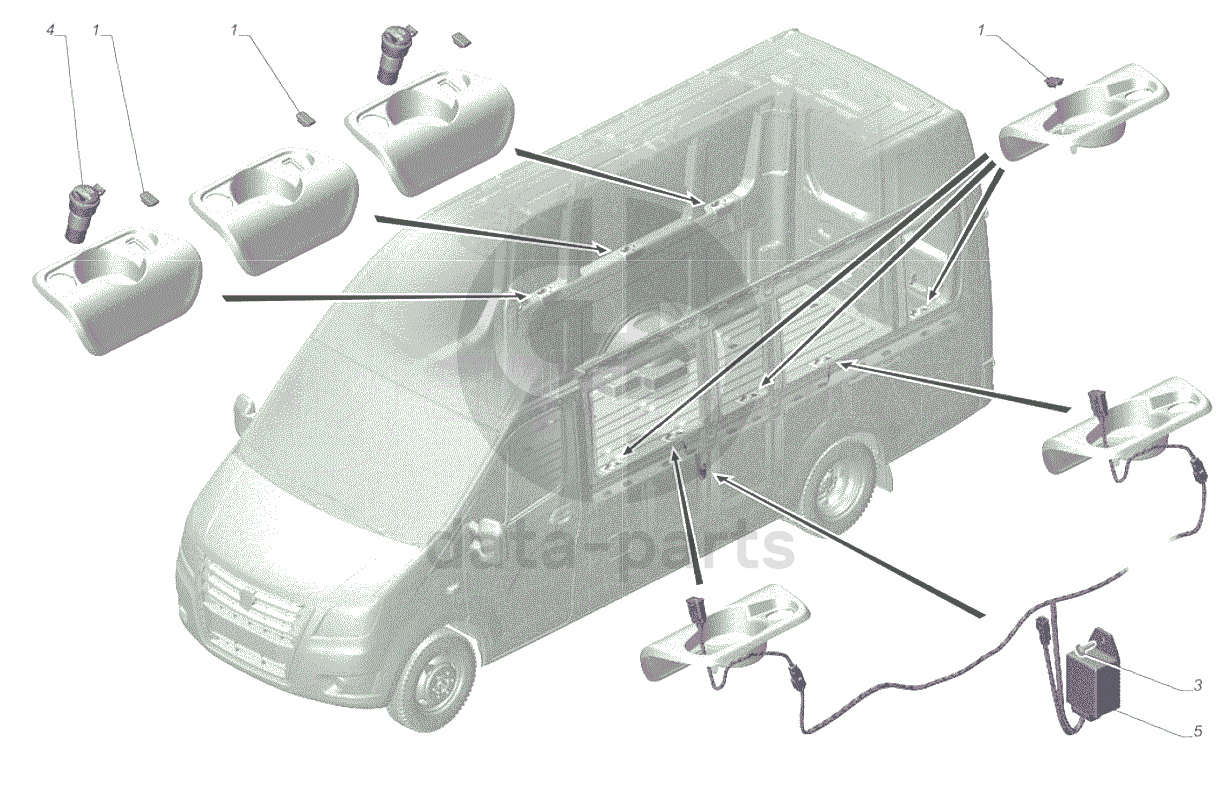 4
1
1
1
data-parts
3
5