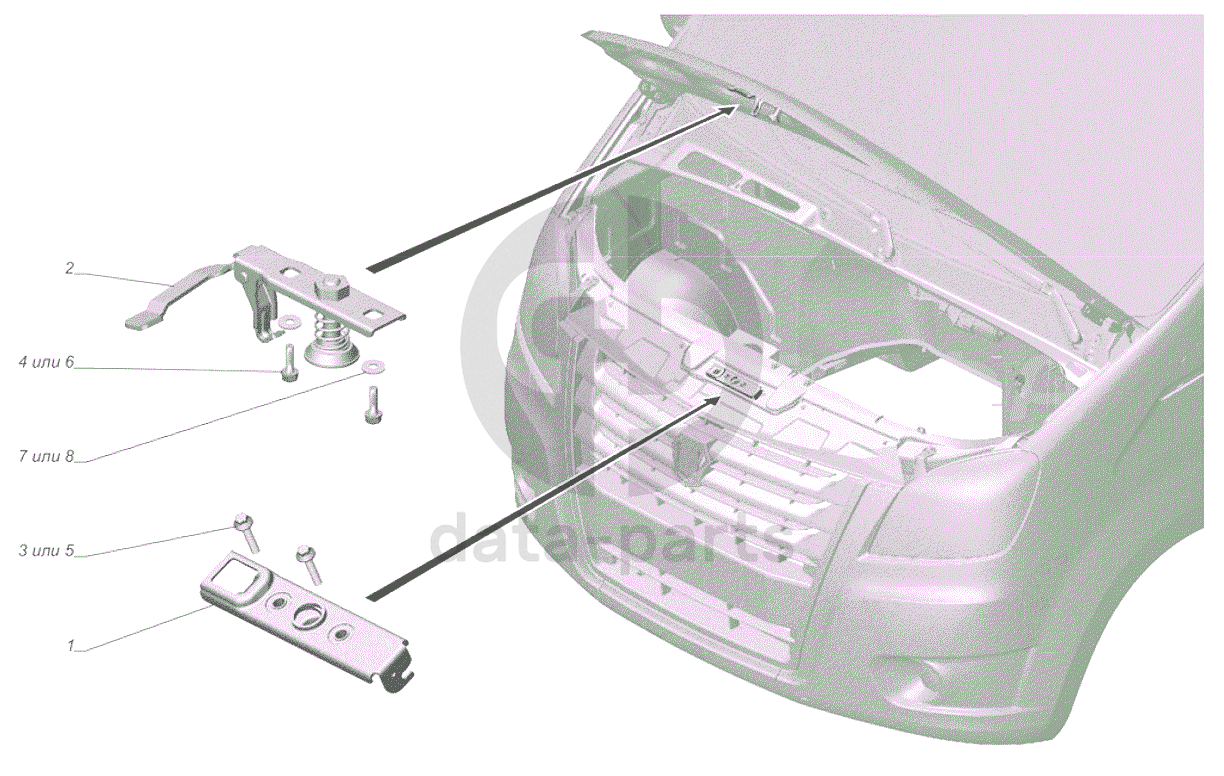 2

4 или 6

7 или 8

3 или 5

1

data-parts