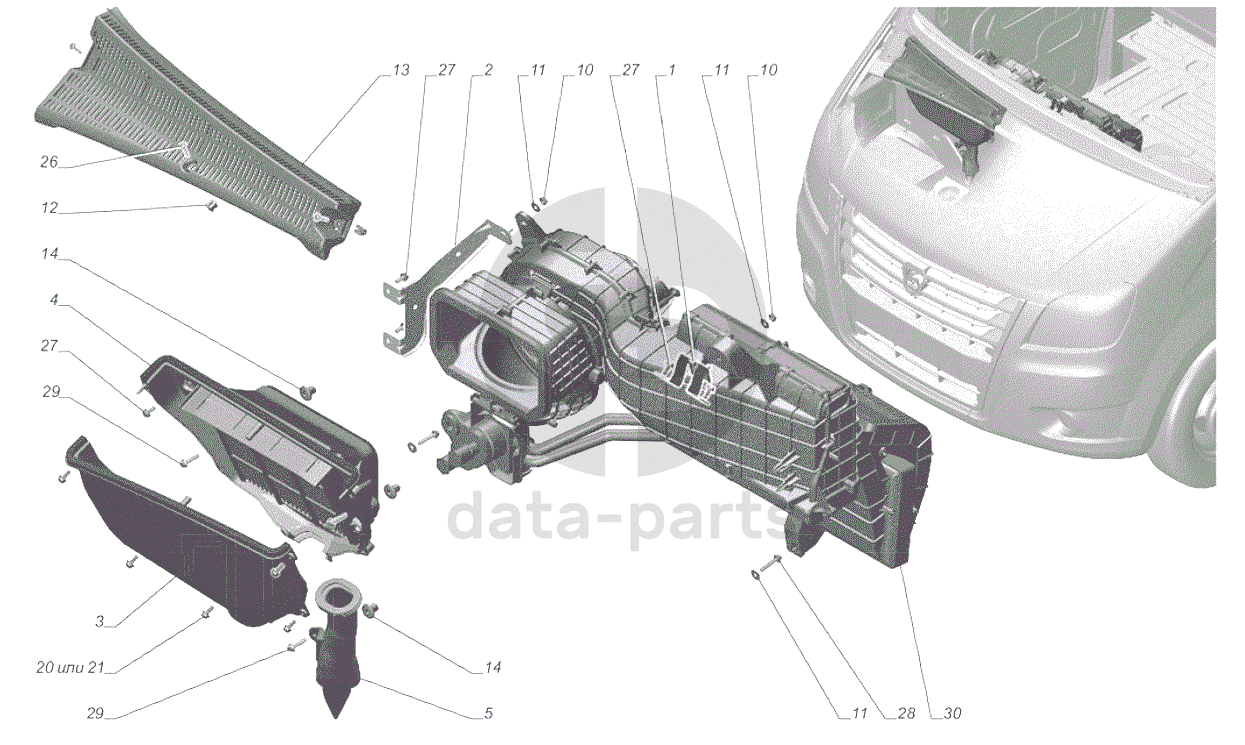 13
27
2
11
10
27
1
11
10
26
12
14
4
27
29
3
20 или 21
29
14
5
11
28
30
data-parts