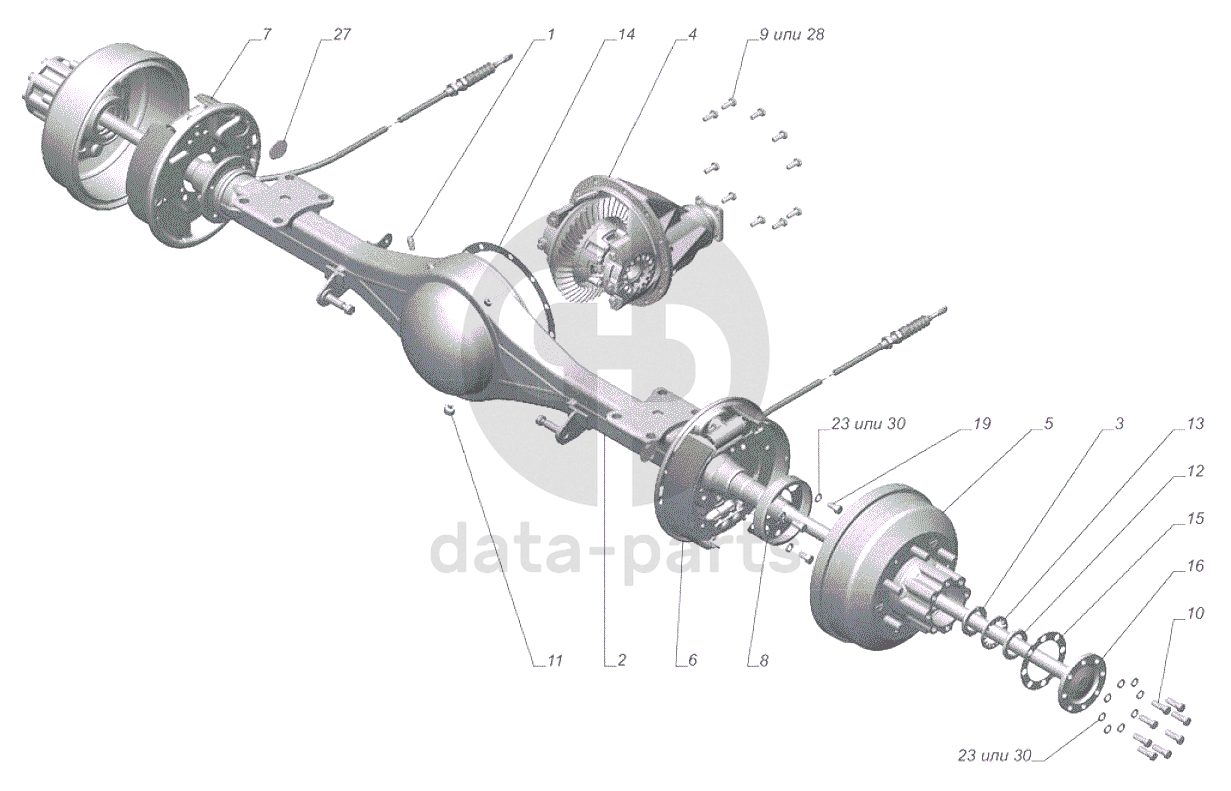 7
27
1
14
4
9 или 28
23 или 30
19
5
3
13
12
15
16
10
11
2
6
8
23 или 30
data-parts