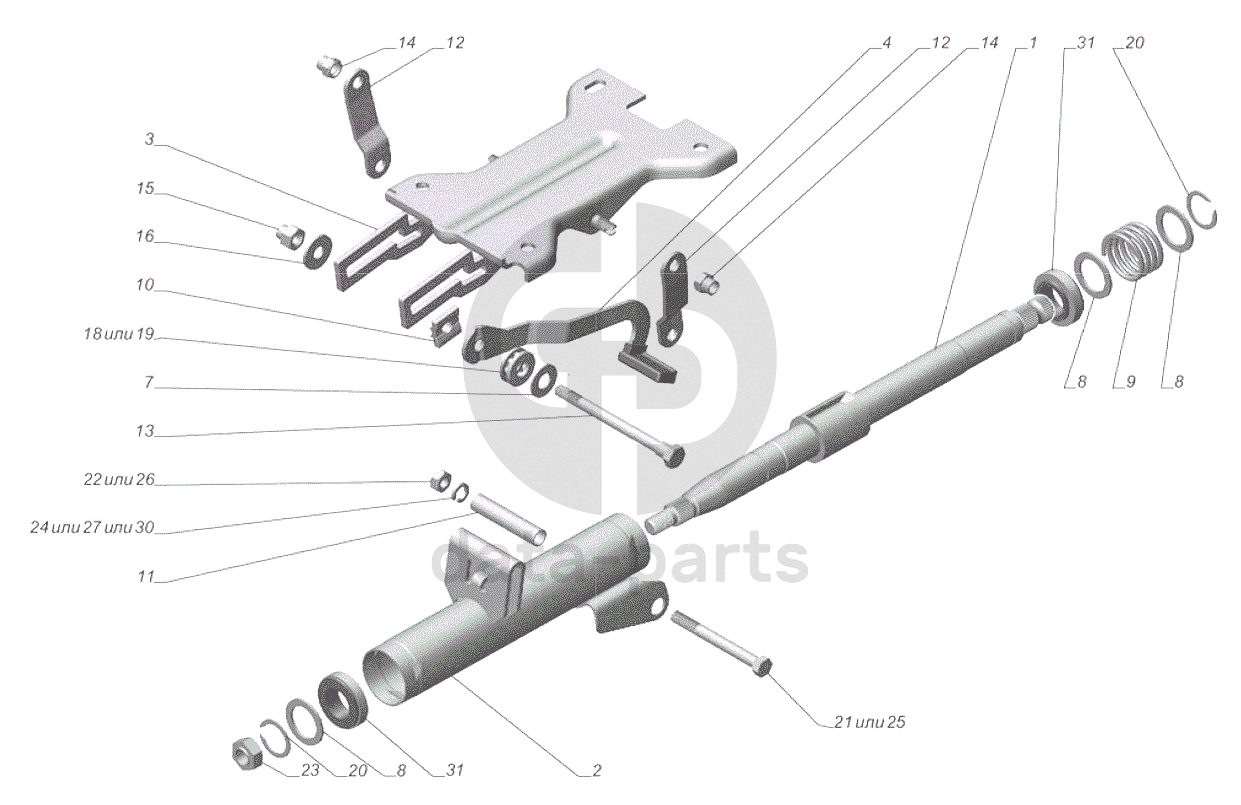 14 12
4 12 14 1 31 20
3
15
16
10
18 или 19
7
13
22 или 26
24 или 27 или 30
11
8 9 8
data-parts
21 или 25
23 20 8 31 2