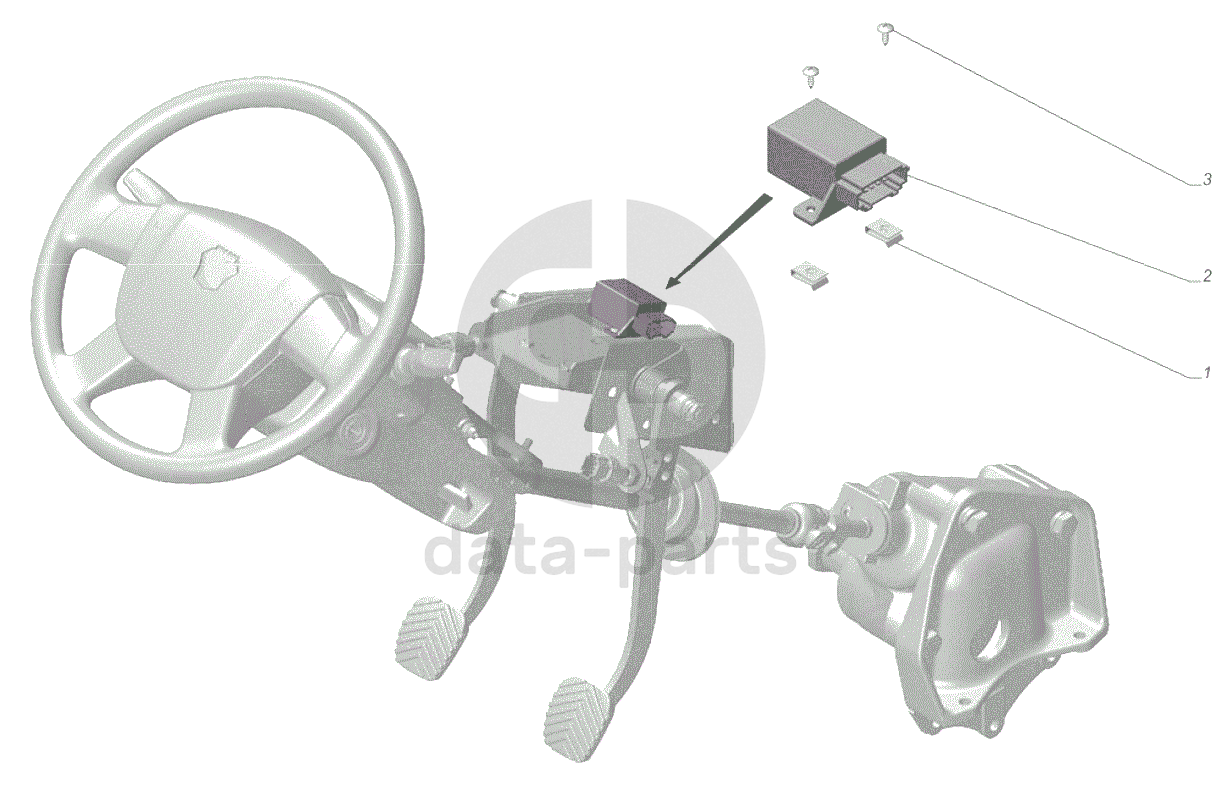 3
2
1
data-parts