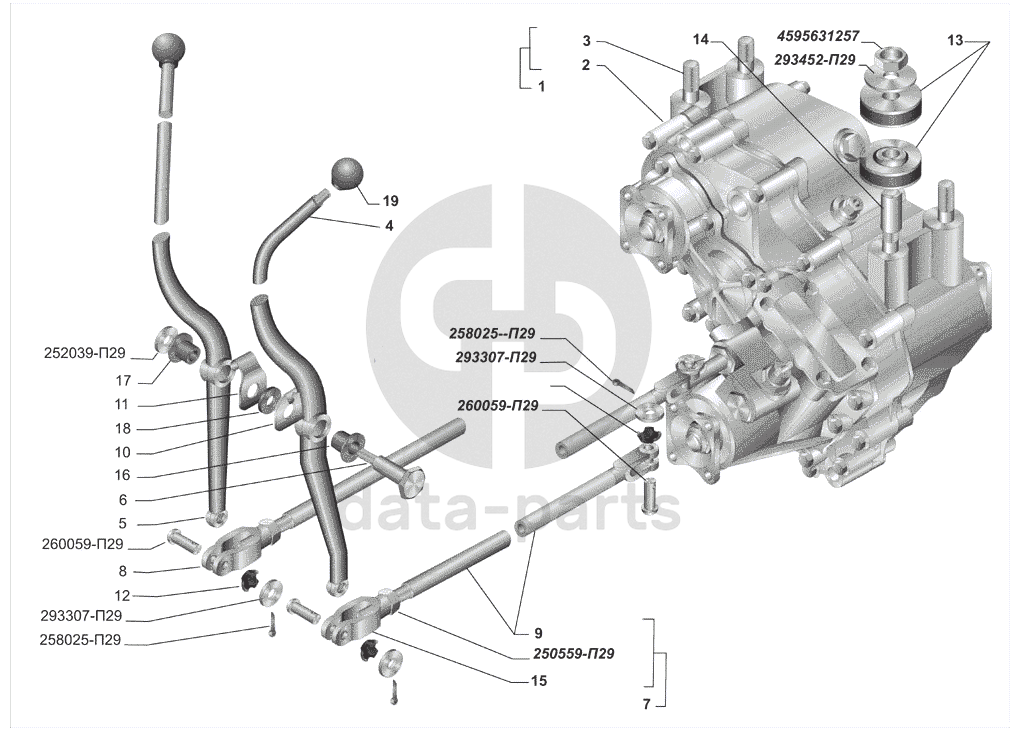 3
2
1
14
4595631257
293452-П29
13
19
4
252039-П29
17
11
18
10
16
6
5
260059-П29
8
12
293307-П29
258025-П29
258025--П29
293307-П29
260059-П29
9
250559-П29
15
7
data-parts