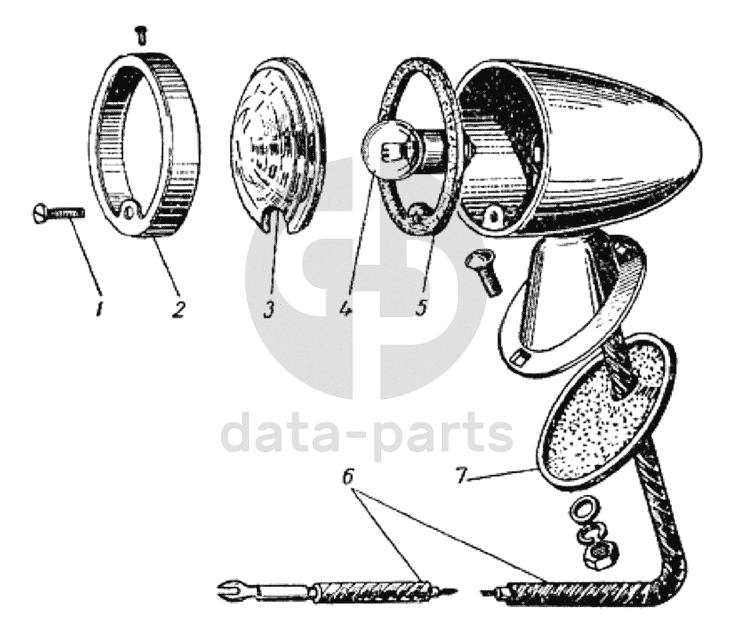 1
2
3
4
5
data-parts
6
7