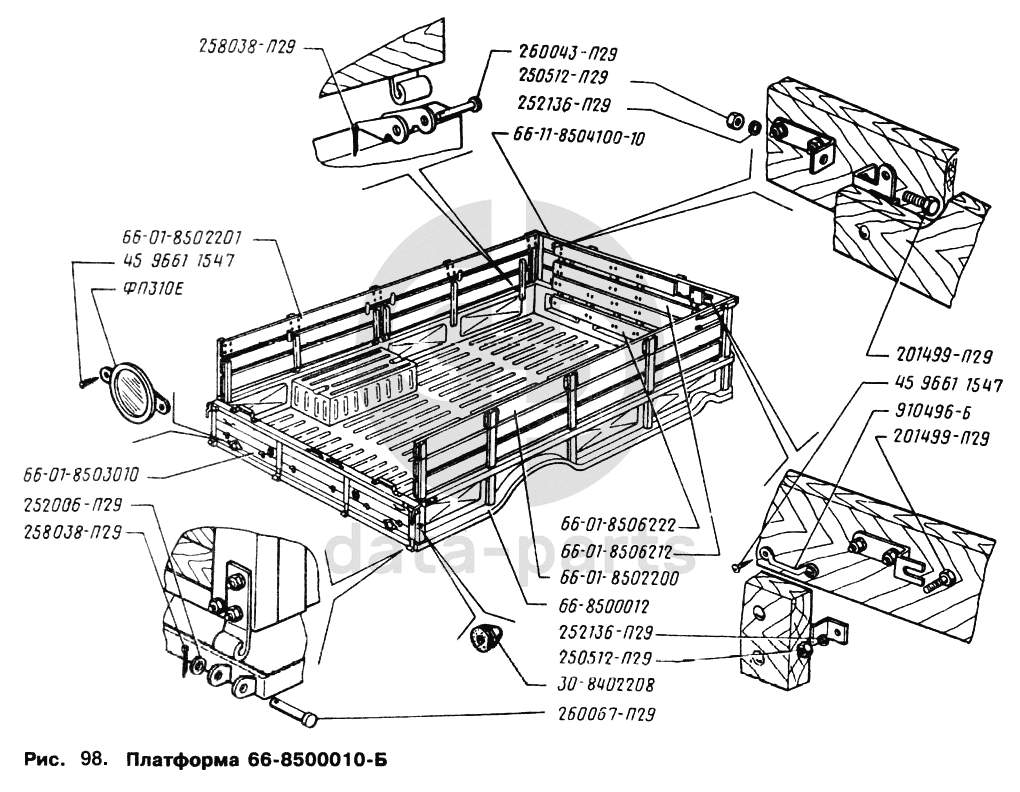 258038-П29
260043-П29
250512-П29
252136-П29
66-11-8504100-10
66-01-8502201
45 9661 1547
ФП310Е
201499-П29
45 9661 1547
910496-Б
201499-П29
66-01-8503010
252006-П29
258038-П29
66-01-8506222
66-01-8506212
66-01-8502200
66-8500012
252136-П29
250512-П29
30-8402208
260067-П29
data-parts

Рис. 98. Платформа 66-8500010-Б