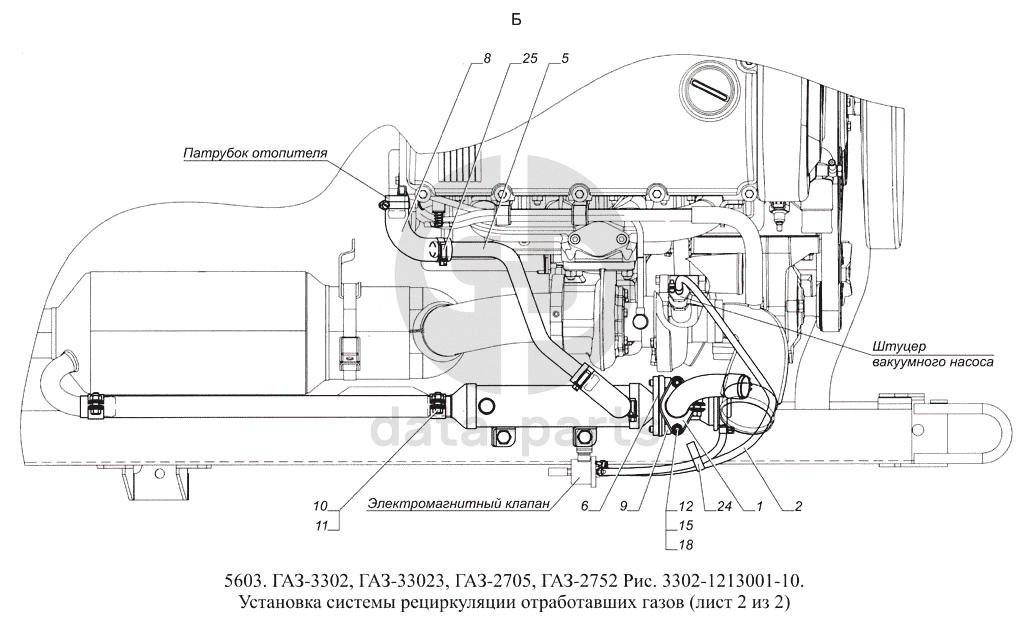 Б

8
25
5
Патрубок отопителя
Штуцер вакуумного насоса
data parts
10
11
Электромагнитный клапан
6
9
12
15
18
24
1
2

5603. ГАЗ-3302, ГАЗ-33023, ГАЗ-2705, ГАЗ-2752 Рис. 3302-1213001-10.
Установка системы рециркуляции отработавших газов (лист 2 из 2)