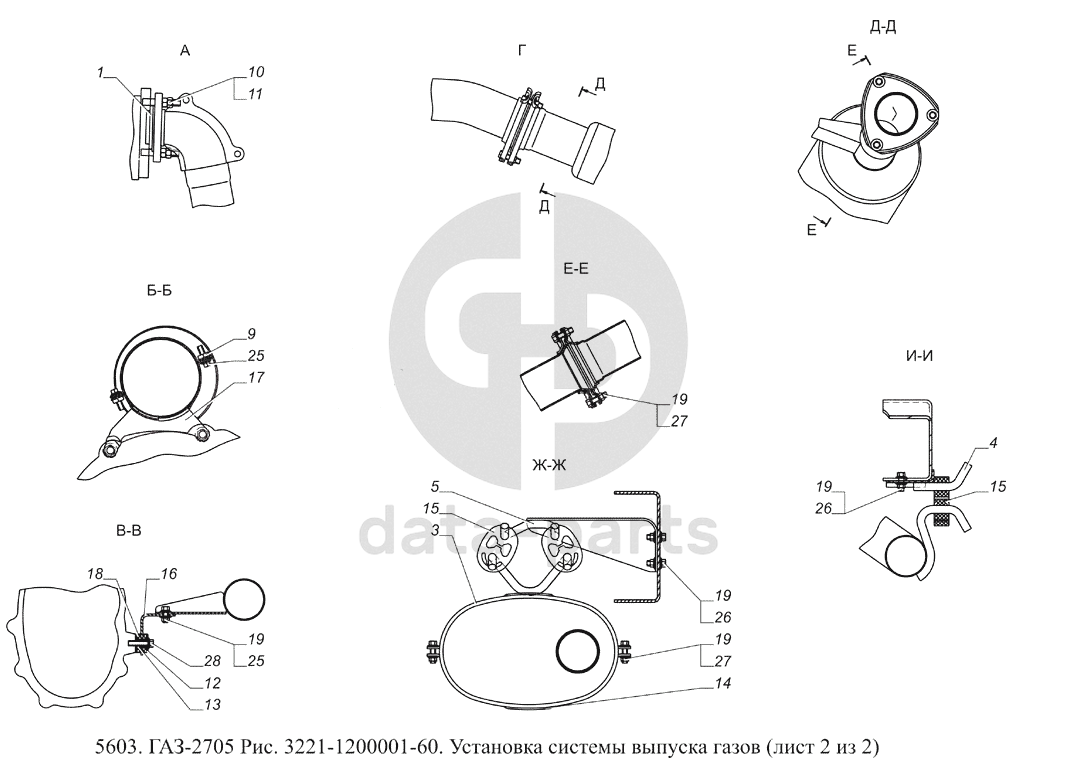 А
1
10
11

Г
Д
Д

Д-Д
Е
Е

Б-Б
9
25
17

Е-Е
19
27

И-И
4
19
26
15

Ж-Ж
5
15
3
19
26
19
27
14

В-В
18
16
19
25
28
12
13

data parts

5603. ГАЗ-2705 Рис. 3221-1200001-60. Установка системы выпуска газов (лист 2 из 2)