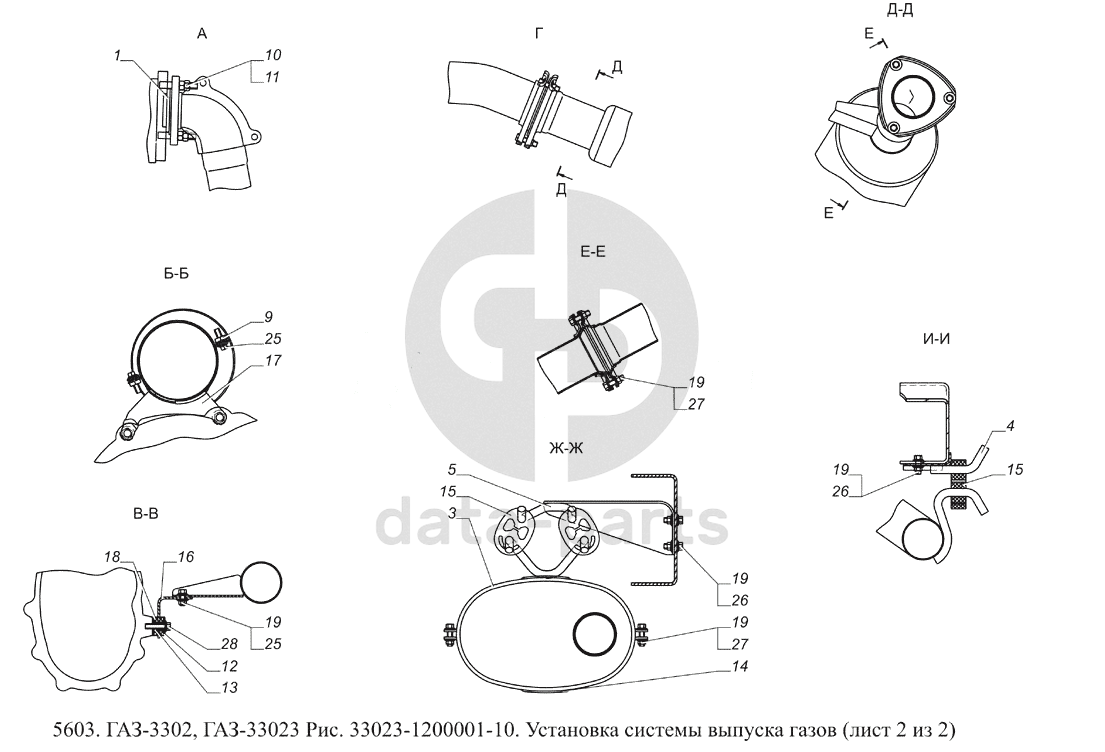 А

1

10

11

Г

Д

Д

Д-Д

Е

Е

Б-Б

9

25

17

Е-Е

19

27

И-И

4

19

26

15

Ж-Ж

5

15

3

19

26

19

27

14

В-В

18

16

19

25

28

12

13

data-parts

5603. ГАЗ-3302, ГАЗ-33023 Рис. 33023-1200001-10. Установка системы выпуска газов (лист 2 из 2)