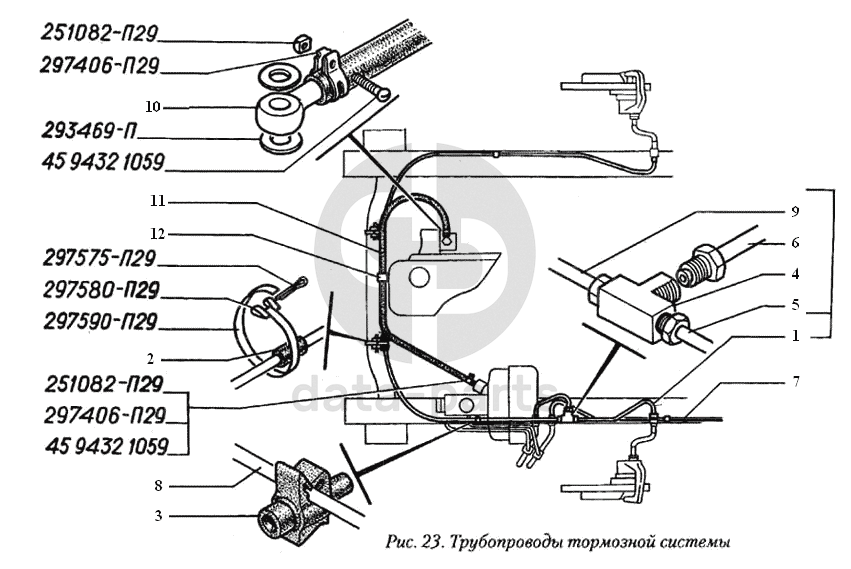 251082-П29
297406-П29
10
293469-П
45 9432 1059
11
12
297575-П29
297580-П29
297590-П29
2
251082-П29
297406-П29
45 9432 1059
8
3
9
6
4
5
1
7
data-parts
Рис. 23. Трубопроводы тормозной системы