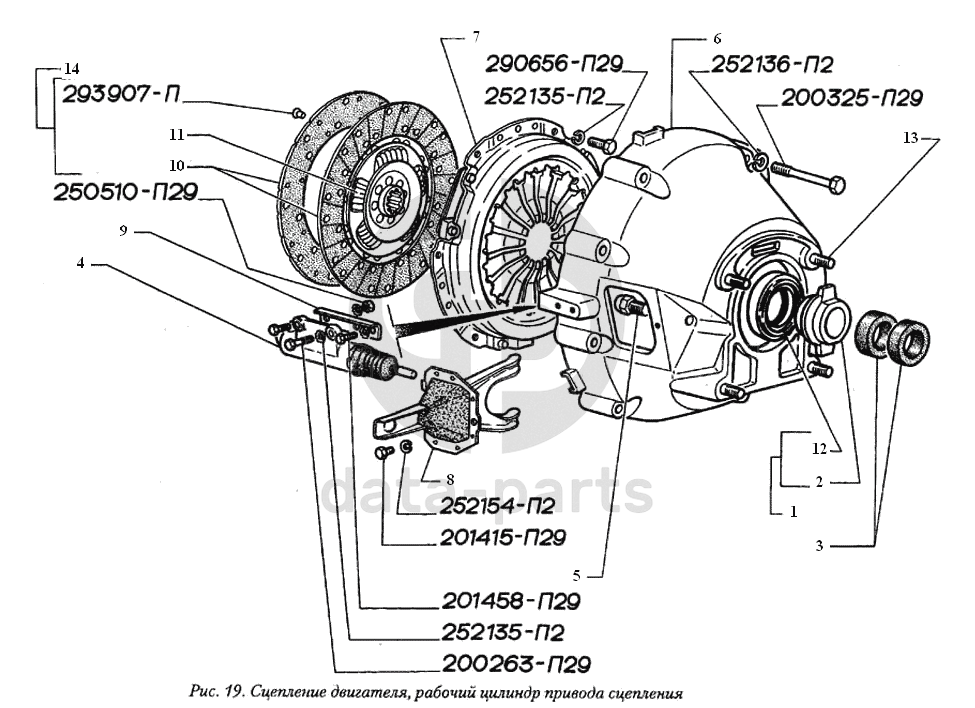 14
293907-П
11
10
250510-П29
9
4
7
290656-П29
252135-П2
6
252136-П2
200325-П29
13
12
2
1
3
8
252154-П2
201415-П29
5
201458-П29
252135-П2
200263-П29
data-parts
Рис. 19. Сцепление двигателя, рабочий цилиндр привода сцепления