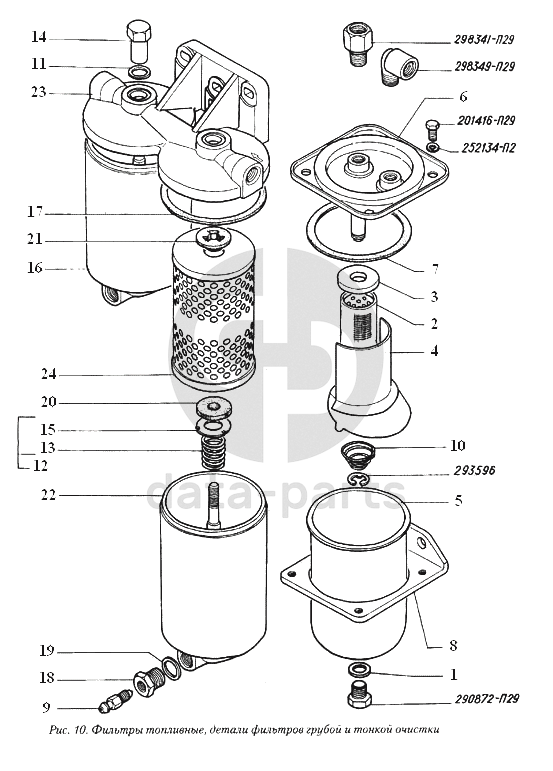 14
11
23
17
21
16
24
20
15
13
12
22
19
18
9

298341-П29
298349-П29
6
201416-П29
252134-П2
7
3
2
4
10
293596
5
8
1
290872-П29

data-parts

Рис. 10. Фильтры топливные, детали фильтров грубой и тонкой очистки