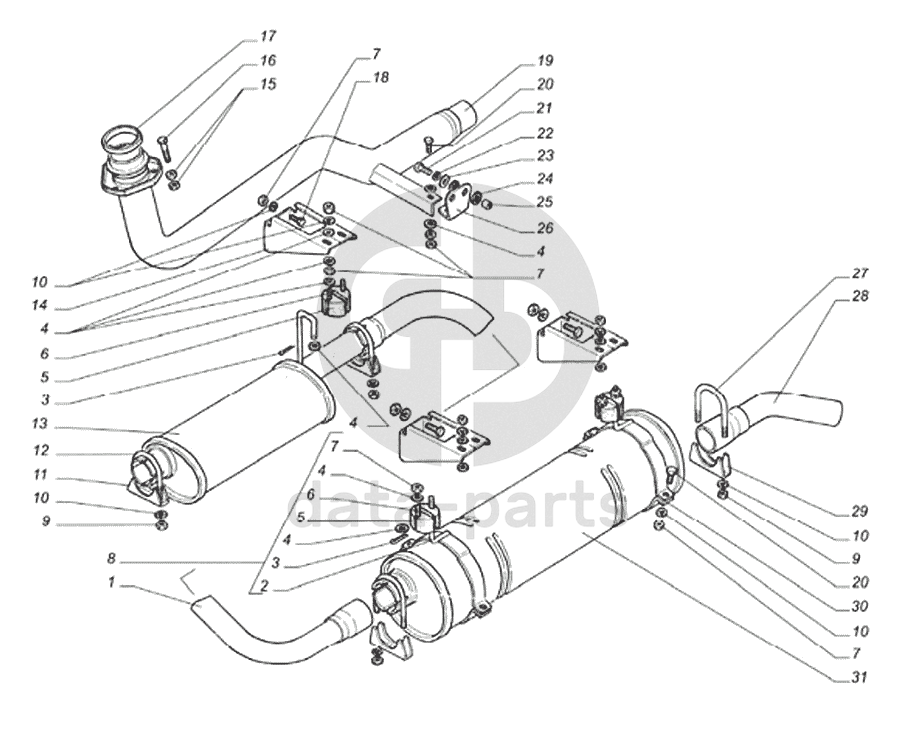 17
16
15
7
18
19
20
21
22
23
24
25
26
4
7
10
14
4
6
5
3
13
12
11
10
9
4
7
4
6
5
4
3
2
8
1
27
28
29
10
9
20
30
10
7
31
data-parts