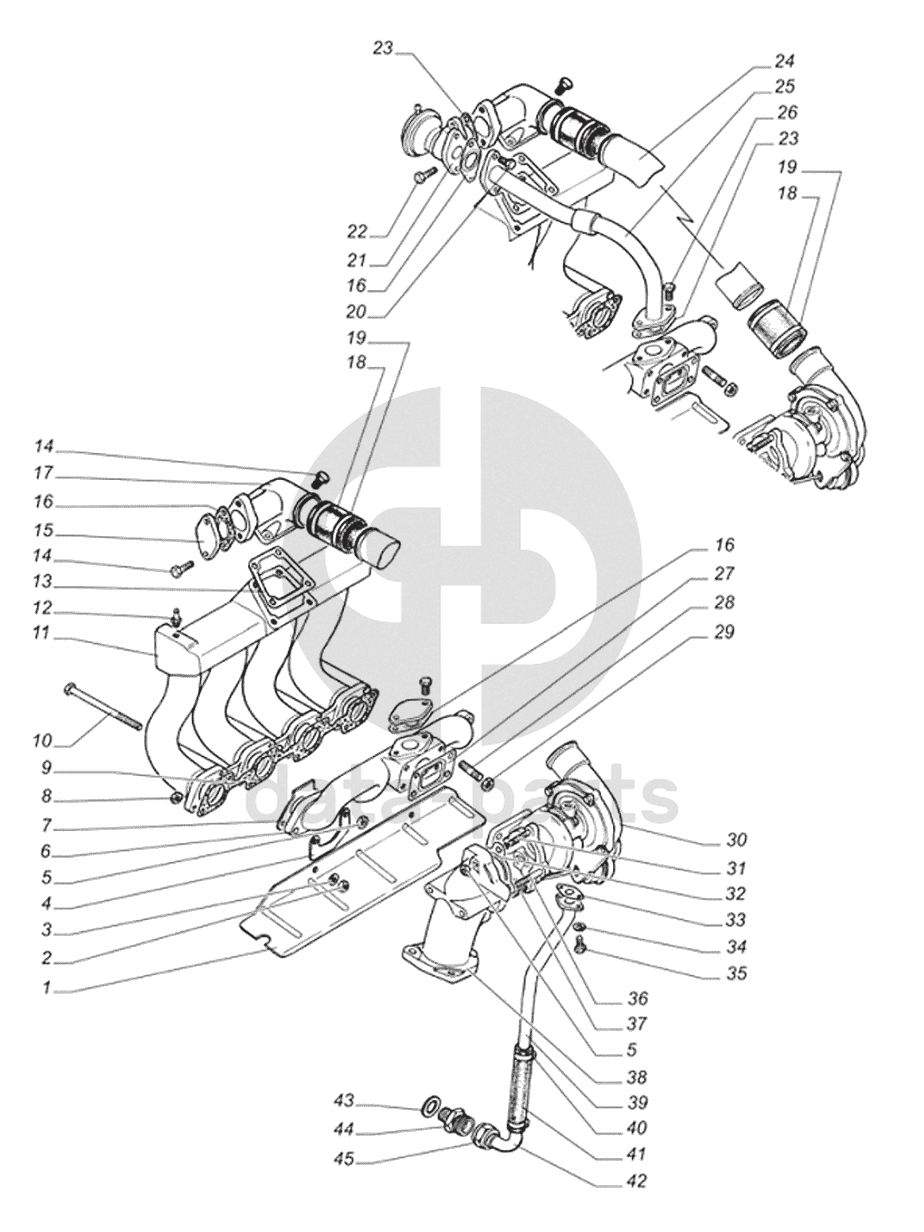 23
24
25
26
23
19
18
22
21
16
20
19
18
14
17
16
15
14
13
12
11
10
9
8
7
6
5
4
3
2
1
16
27
28
29
30
31
32
33
34
35
36
37
5
38
39
40
41
42
43
44
45
data-parts