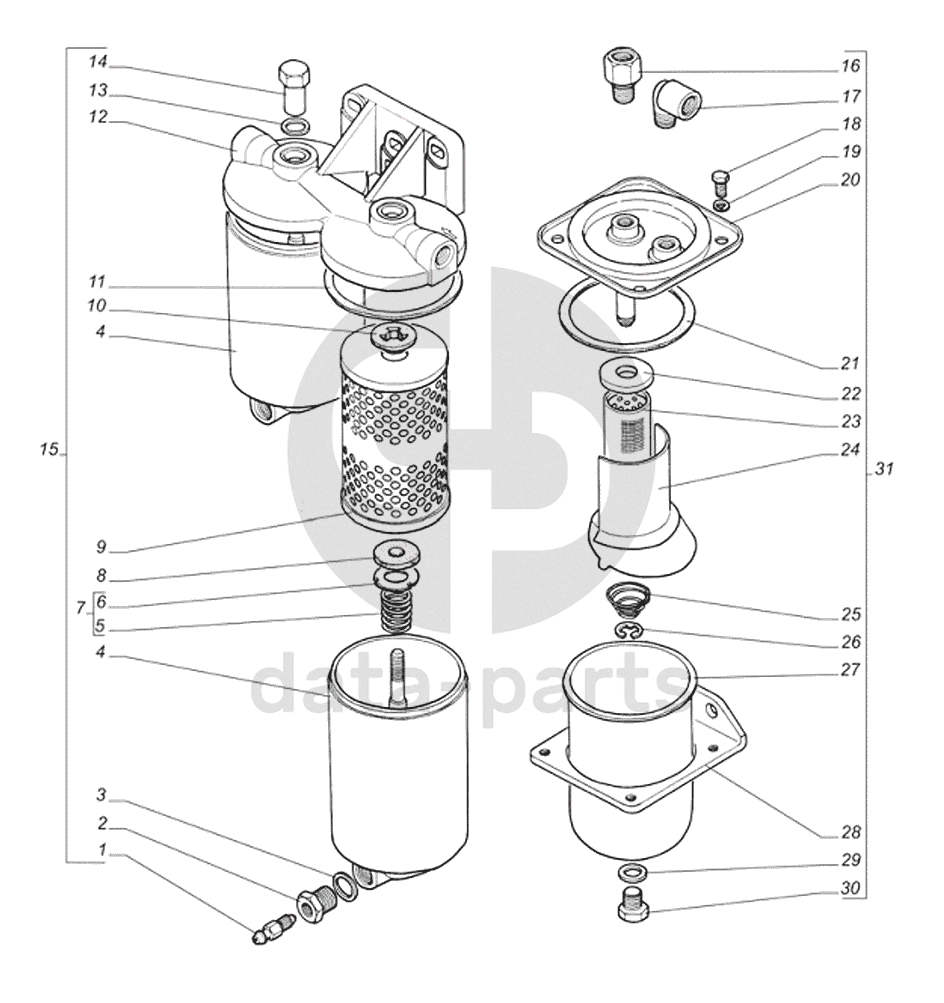 14
13
12
11
10
4
15
9
8
7
6
5
4
3
2
1
16
17
18
19
20
21
22
23
24
31
25
26
27
28
29
30
data-parts